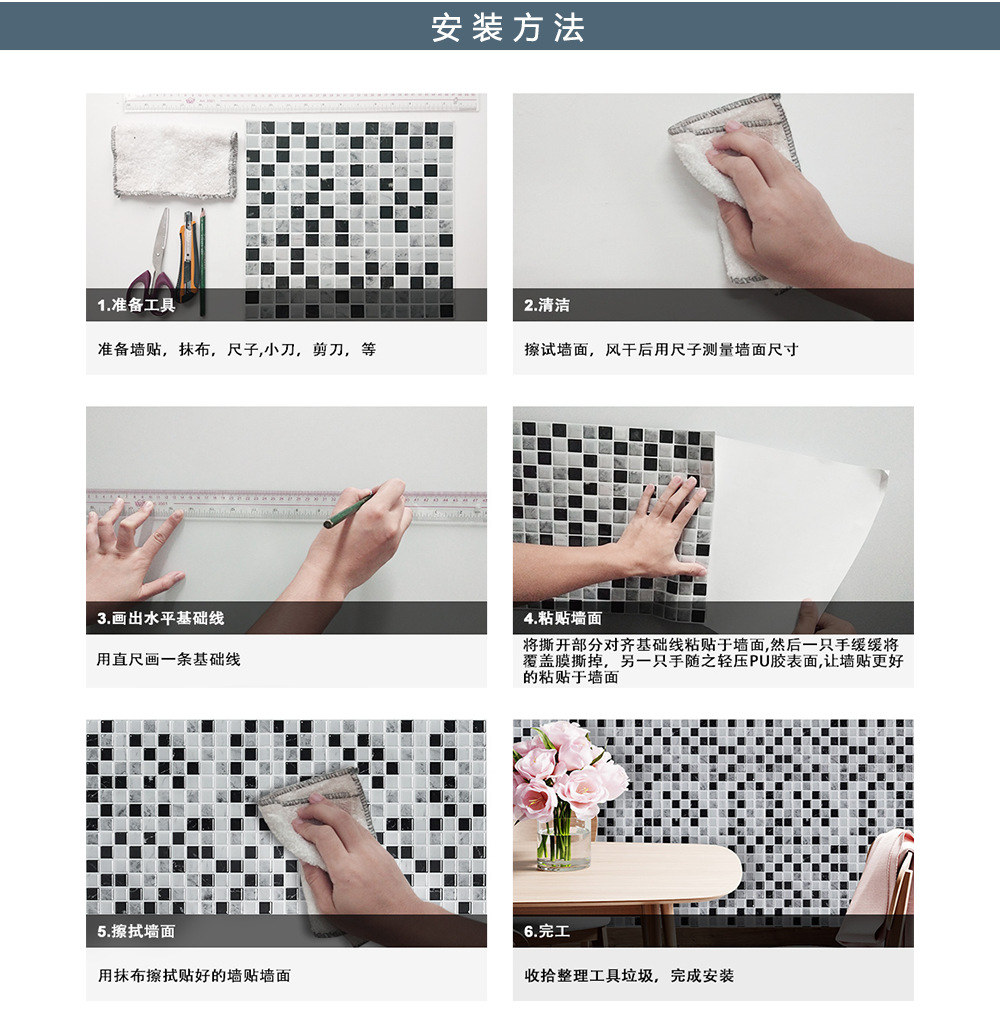 安装方法

1.准备工具

准备墙贴，抹布，尺子,小刀，剪刀，等

2.清洁

擦试墙面，风干后用尺子测量墙面尺寸

3.画出水平基础线

用直尺画一条基础线

4.粘贴墙面

将撕开部分对齐基础线粘贴于墙面,然后一只手缓缓将覆盖膜撕掉，另一只手随之轻压PU胶表面,让墙贴更好的粘贴于墙面

5.擦拭墙面

用抹布擦拭贴好的墙贴墙面

6.完工

收拾整理工具垃圾，完成安装