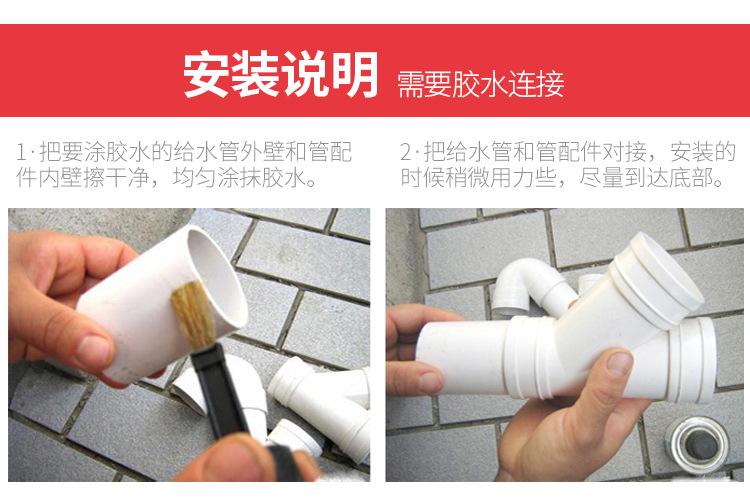 安装说明 需要胶水连接

1·把要涂胶水的给水管外壁和管配件内壁擦干净，均匀涂抹胶水。

2·把给水管和管配件对接，安装的时候稍微用力些，尽量到达底部。