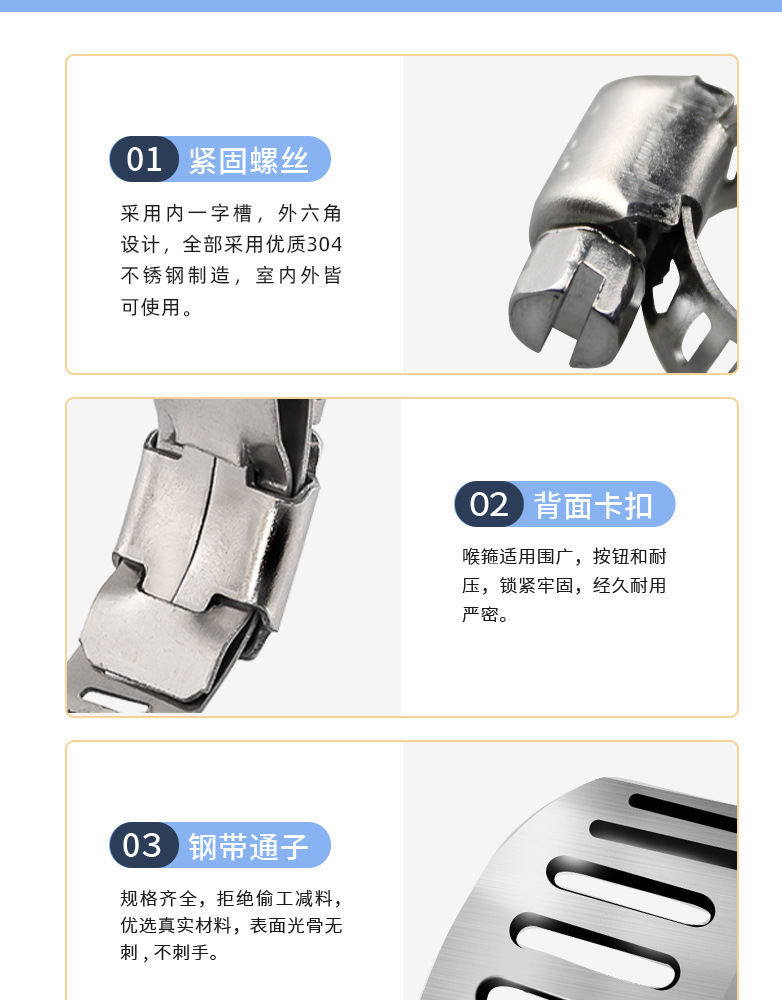 01 紧固螺丝

采用内一字槽，外六角设计，全部采用优质304不锈钢制造，室内外皆可使用。

02 背面卡扣

喉箍适用围广，按钮和耐压，锁紧牢固，经久耐用严密。

03 钢带通子

规格齐全，拒绝偷工减料，优选真实材料，表面光骨无刺，不刺手。