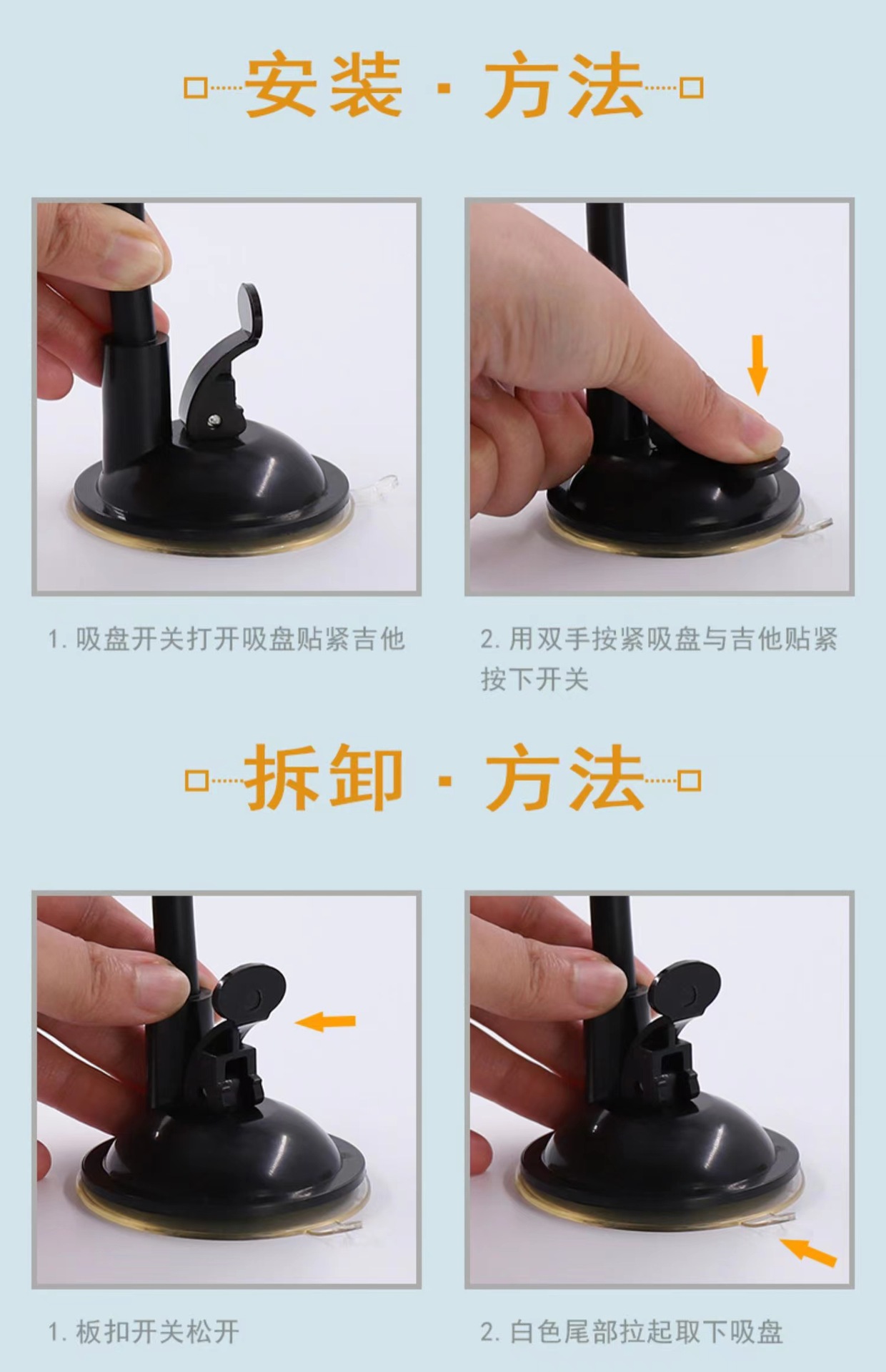 安装 · 方法

1. 吸盘开关打开吸盘贴紧吉他

2. 用双手按紧吸盘与吉他贴紧按下开关

拆卸 · 方法

1. 板扣开关松开

2. 白色尾部拉起取下吸盘