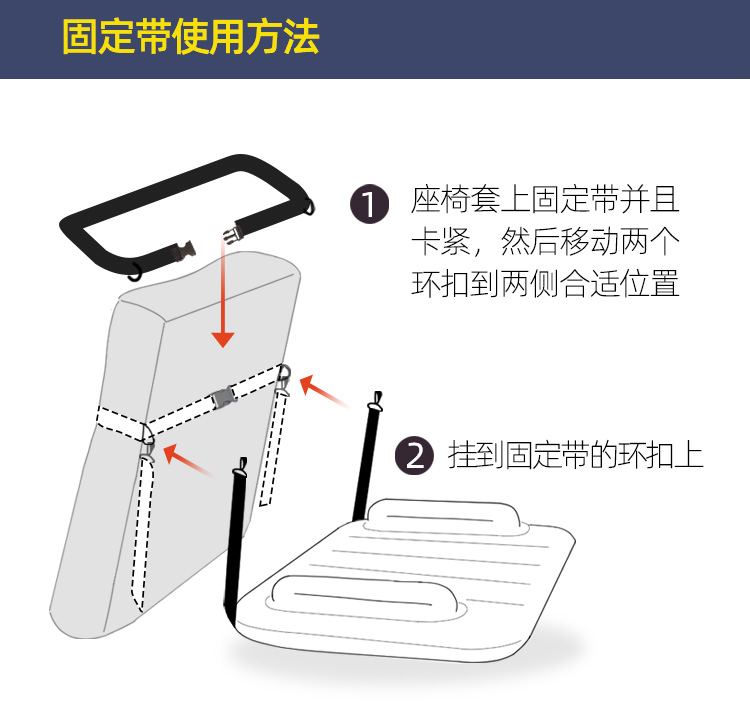 固定带使用方法

1 座椅套上固定带并且卡紧，然后移动两个环扣到两侧合适位置

2 挂到固定带的环扣上