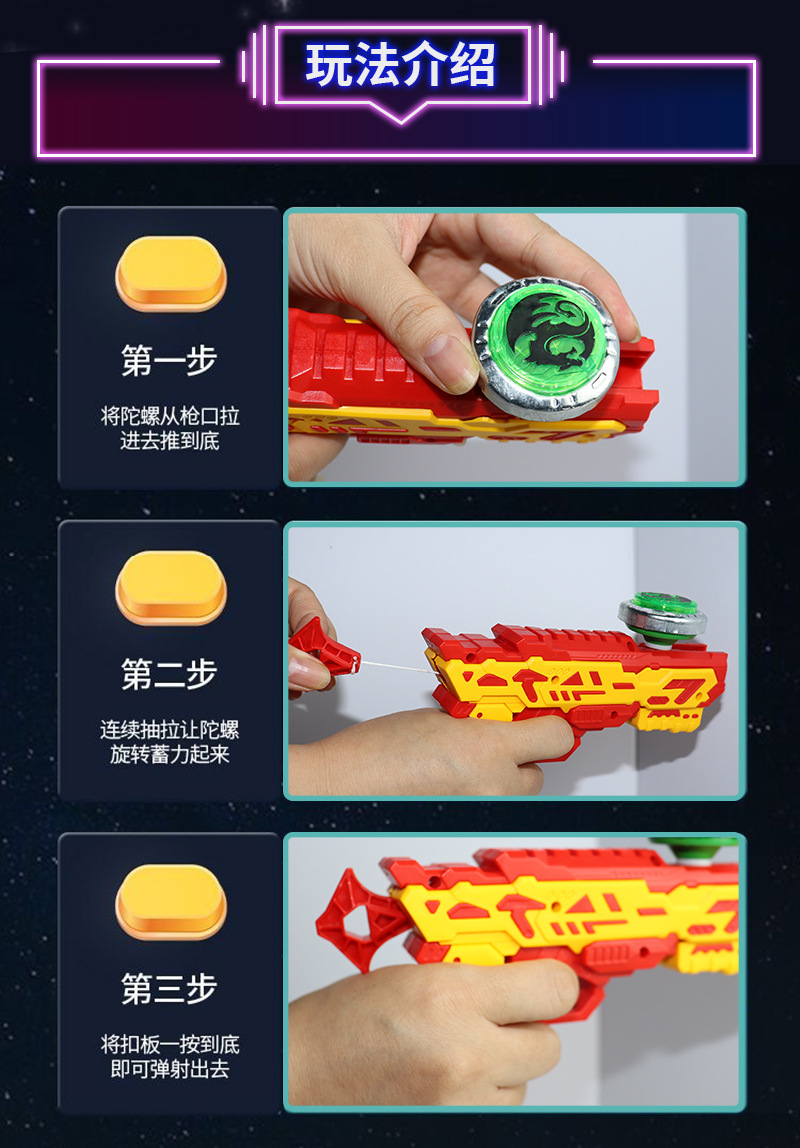 玩法介绍

第一步

将陀螺从枪口拉进去推到底

第二步

连续抽拉让陀螺旋转蓄力起来

第三步

将扣板一按到底即可弹射出去