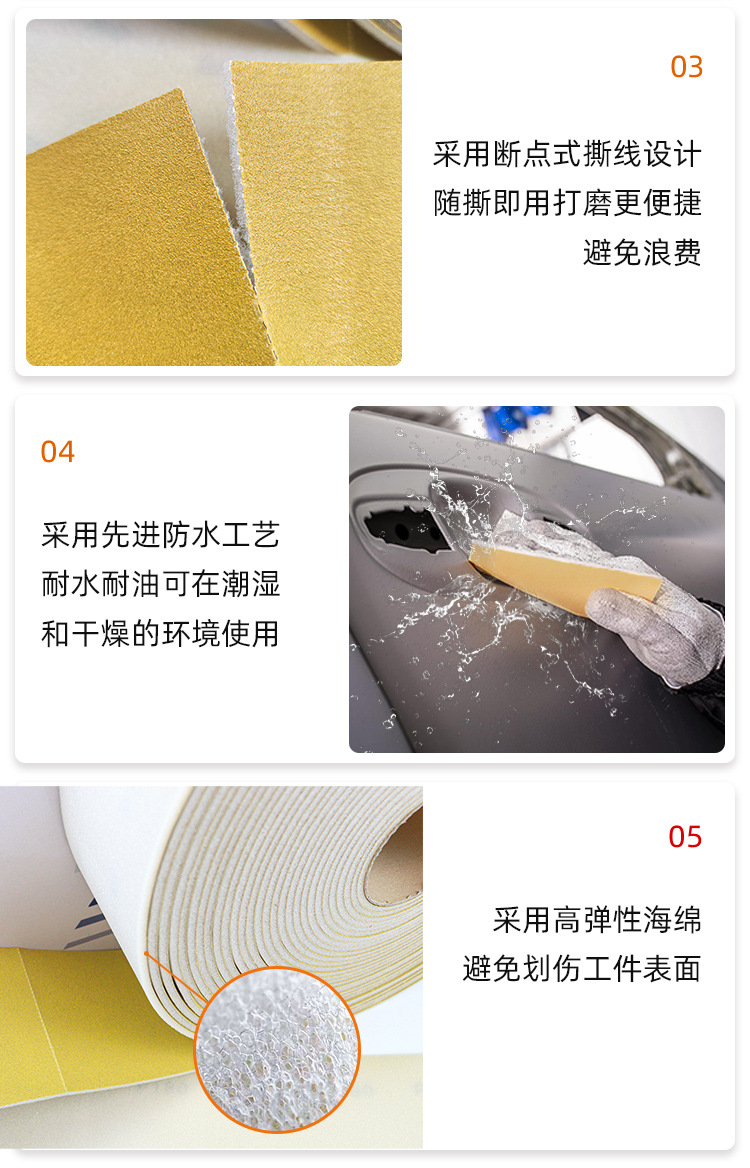 03

采用断点式撕线设计
随撕即用打磨更便捷
避免浪费

04

采用先进防水工艺
耐水耐油可在潮湿
和干燥的环境使用

05

采用高弹性海绵
避免划伤工件表面