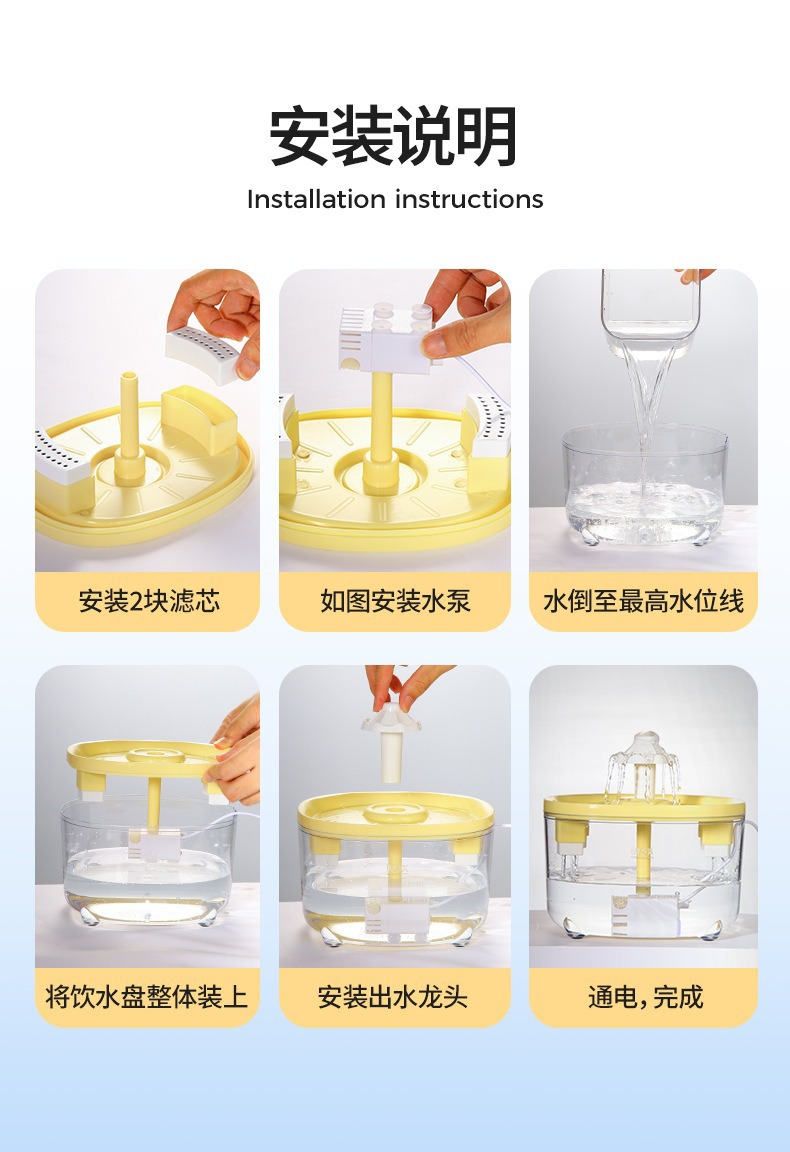 安装说明
Installation instructions

安装2块滤芯

如图安装水泵

水倒至最高水位线

将饮水盘整体装上

安装出水龙头

通电，完成