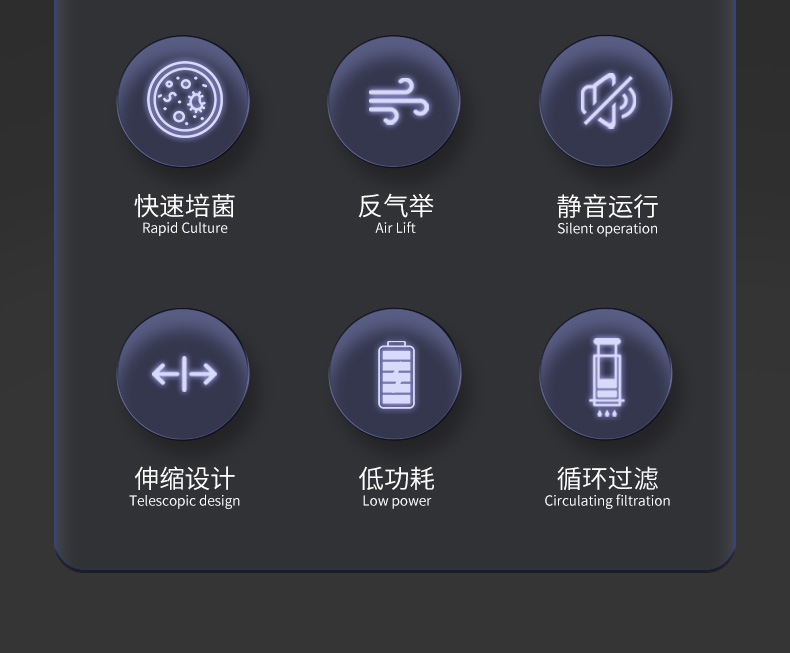 快速培菌
Rapid Culture

反气举
Air Lift

静音运行
Silent operation

伸缩设计
Telescopic design

低功耗
Low power

循环过滤
Circulating filtration