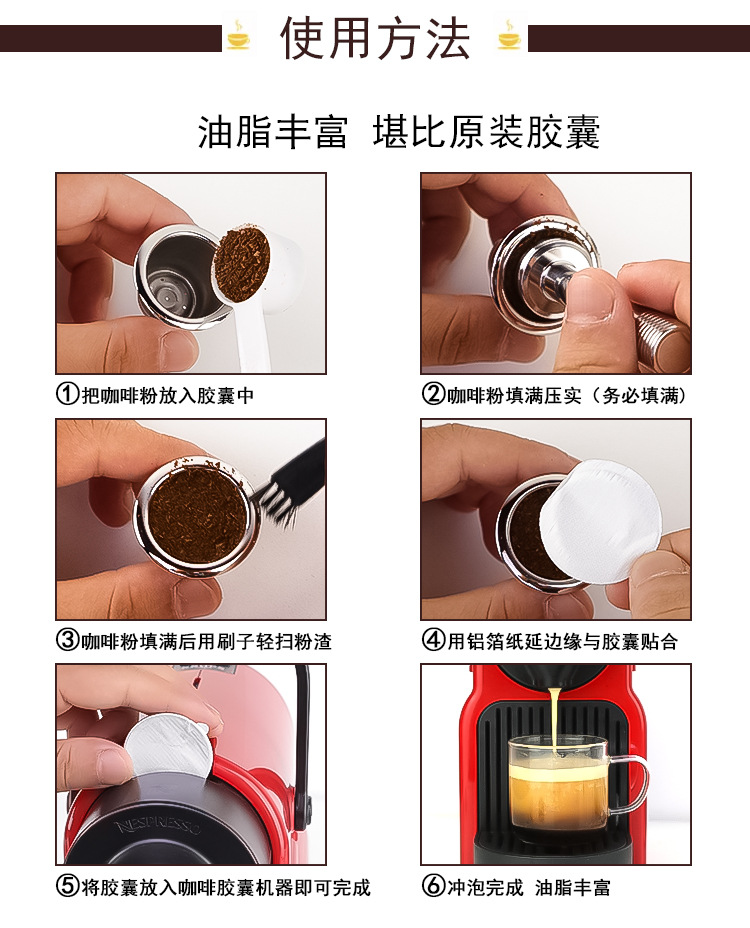 使用方法

油脂丰富 堪比原装胶囊

①把咖啡粉放入胶囊中

②咖啡粉填满压实（务必填满）

③咖啡粉填满后用刷子轻扫粉渣

④用铝箔纸延边缘与胶囊贴合

NESPRESSO

⑤将胶囊放入咖啡胶囊机器即可完成

⑥冲泡完成 油脂丰富