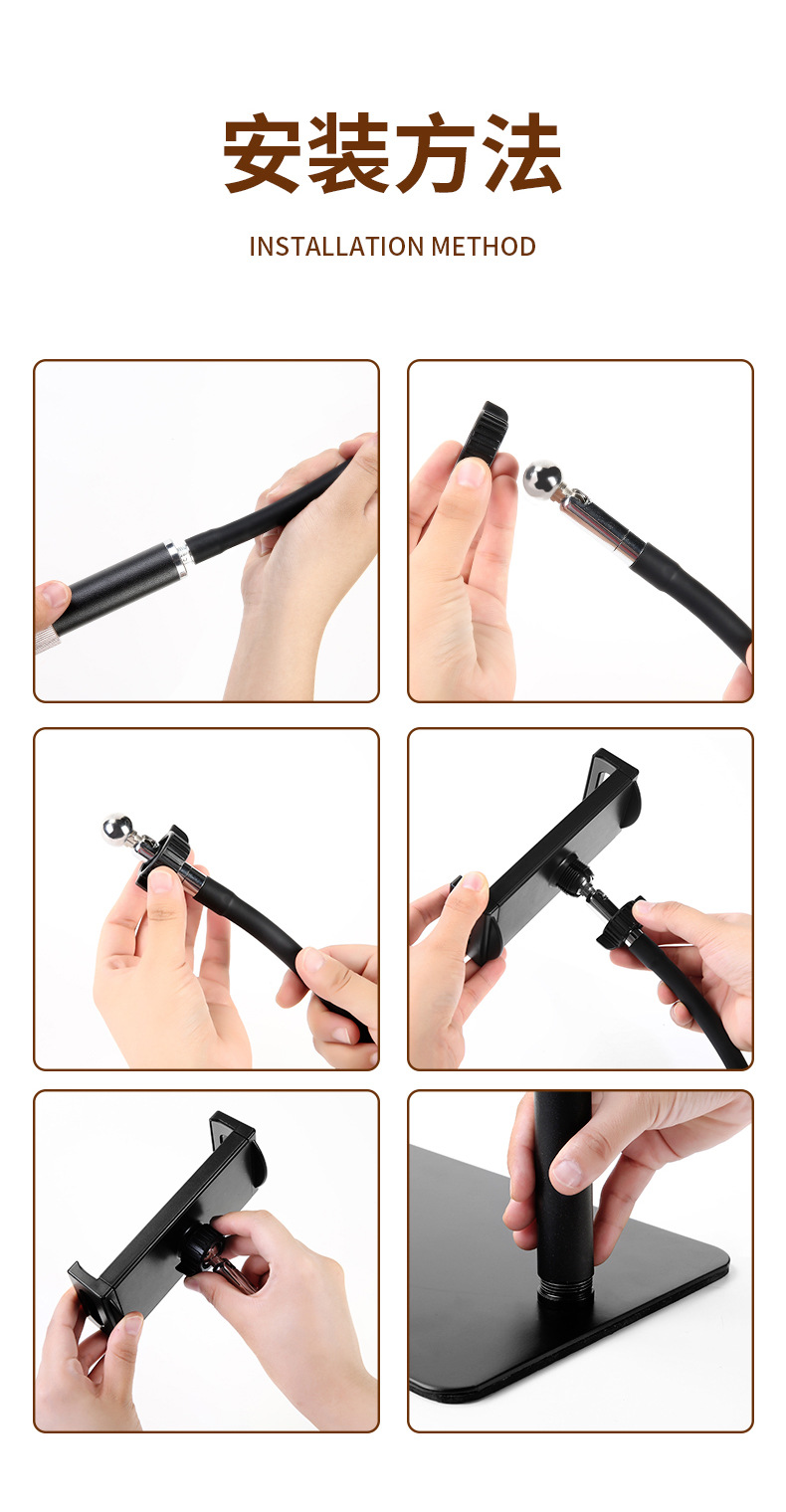 安装方法

INSTALLATION METHOD