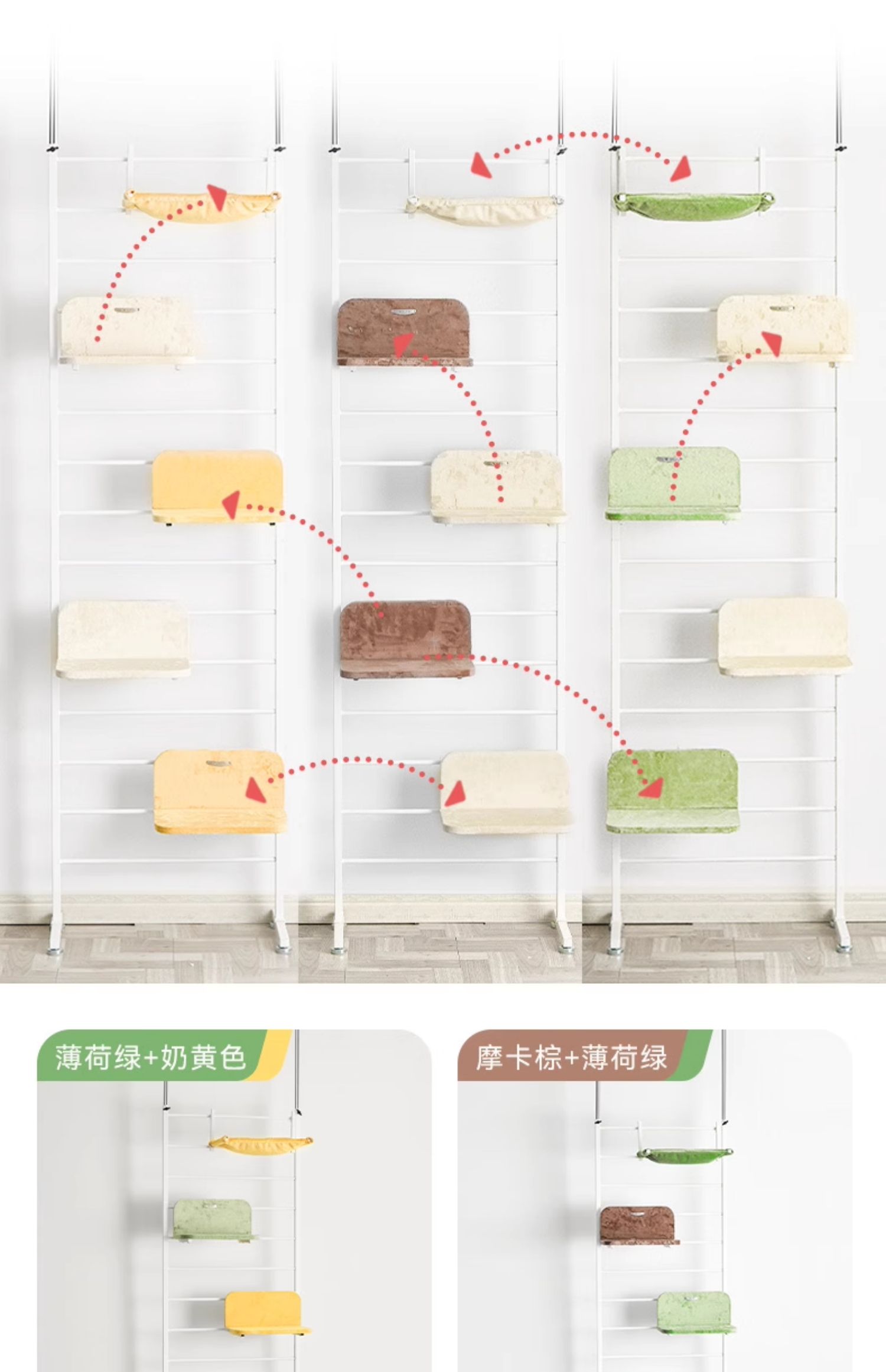 薄荷绿+奶黄色

摩卡棕+薄荷绿