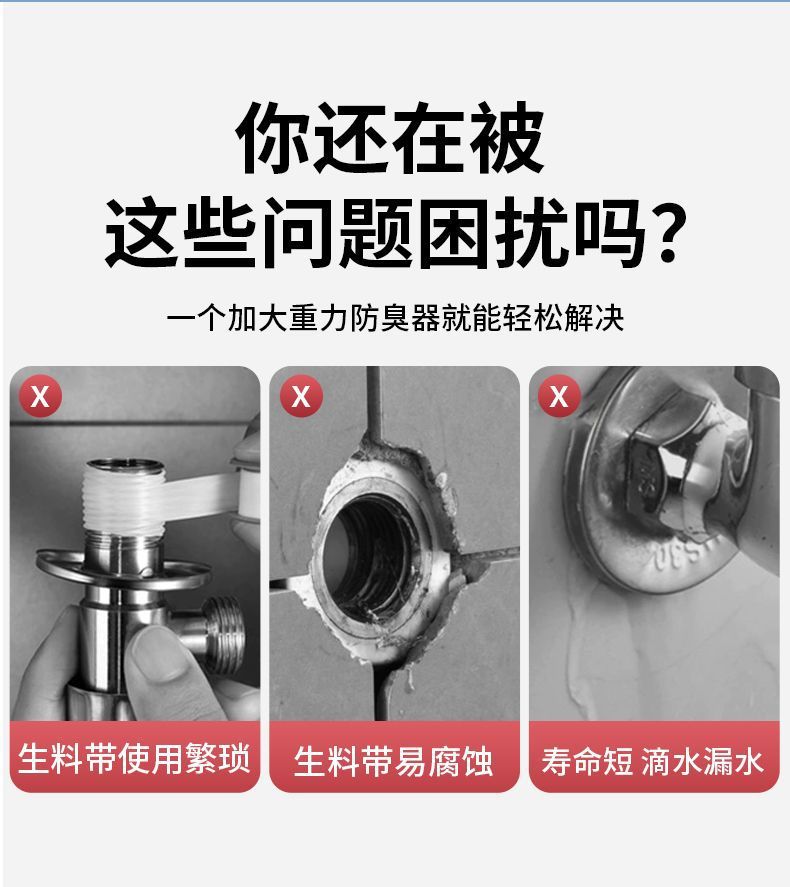 你还在被
这些问题困扰吗？

一个加大重力防臭器就能轻松解决

X
生料带使用繁琐

X
生料带易腐蚀

X
寿命短 滴水漏水