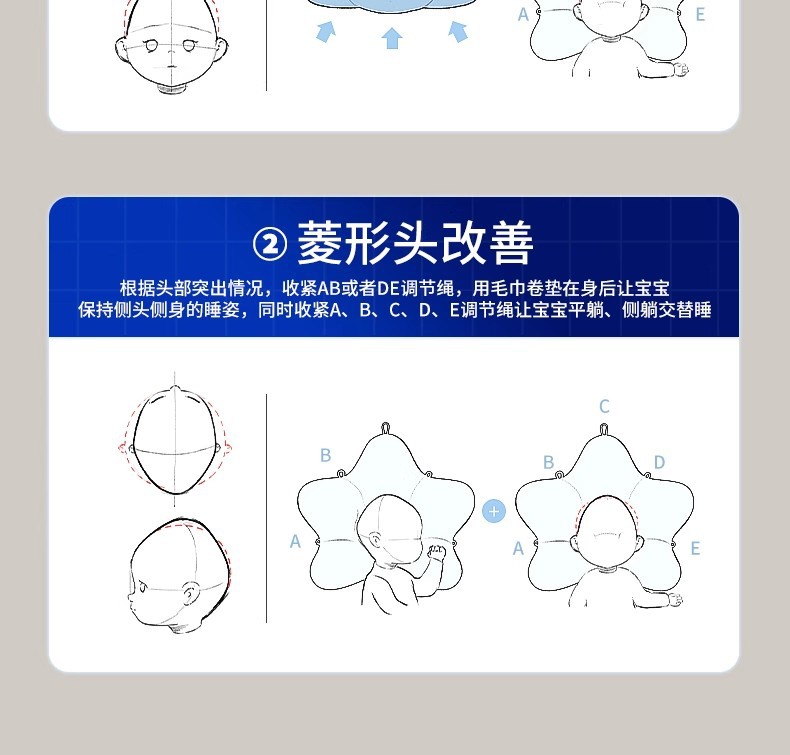 A E

② 菱形头改善

根据头部突出情况，收紧AB或者DE调节绳，用毛巾卷垫在身后让宝宝保持侧头侧身的睡姿，同时收紧A、B、C、D、E调节绳让宝宝平躺、侧躺交替睡

B
A

+

C
B D
A E