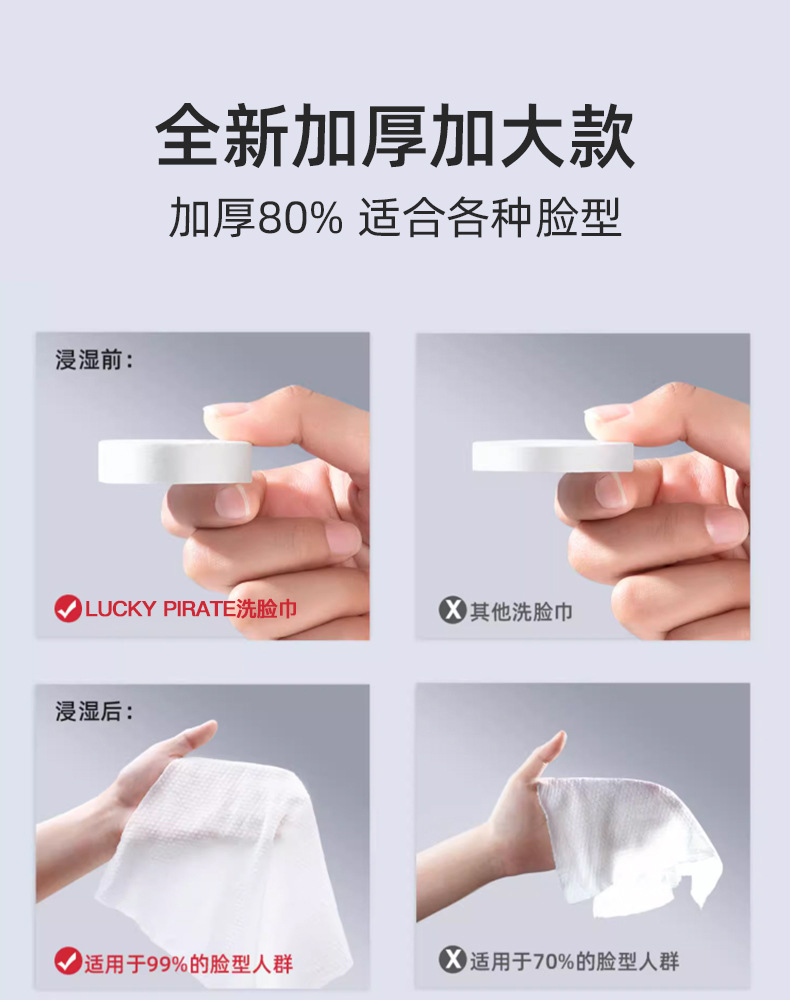 全新加厚加大款

加厚80% 适合各种脸型

浸湿前：

LUCKY PIRATE洗脸巾

其他洗脸巾

浸湿后：

适用于99%的脸型人群

适用于70%的脸型人群