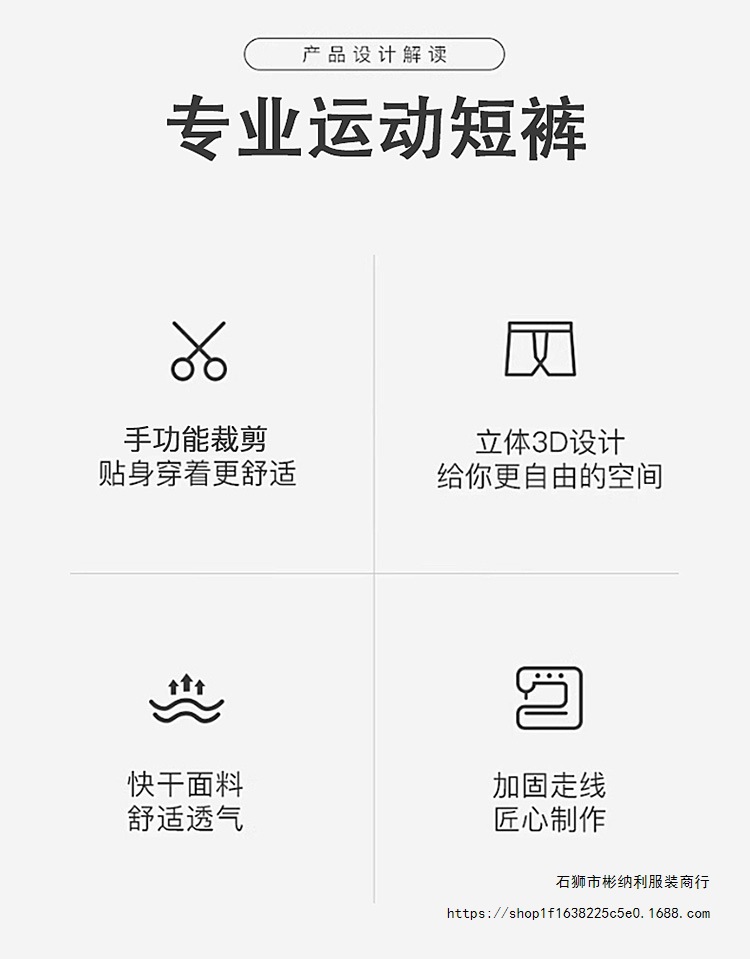 产品设计解读

专业运动短裤

手功能裁剪
贴身穿着更舒适

立体3D设计
给你更自由的空间

快干面料
舒适透气

加固走线
匠心制作

石狮市彬纳利服装商行
https://shop1f1638225c5e0.1688.com