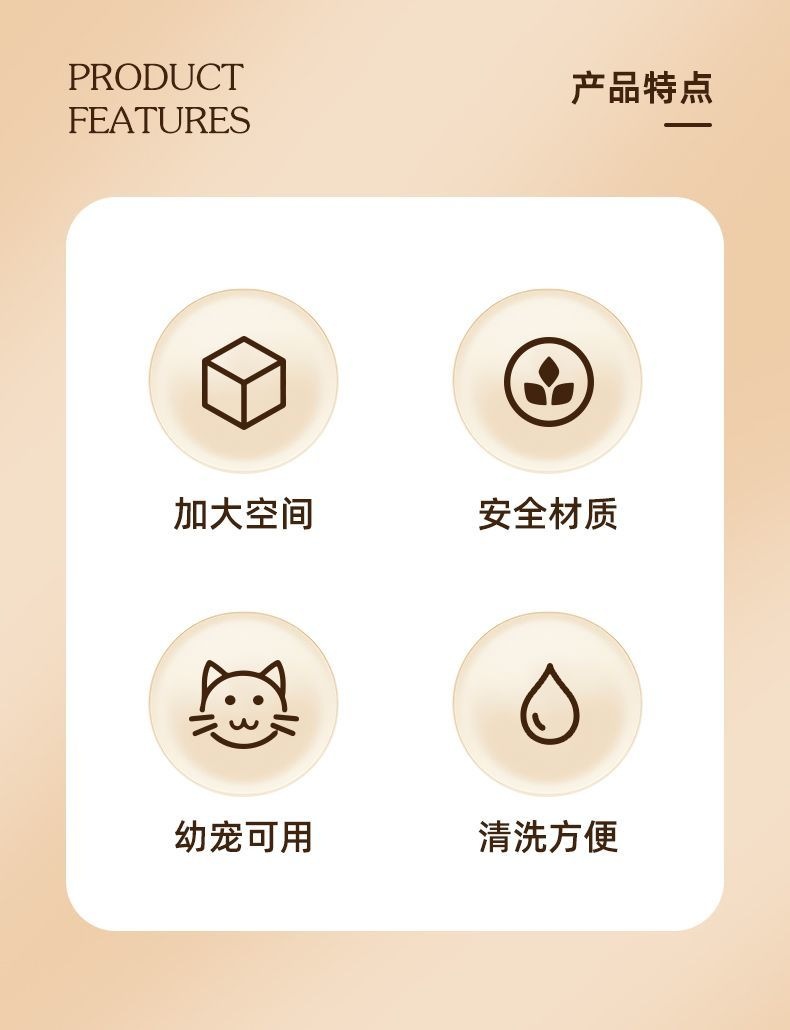 PRODUCT
FEATURES

产品特点

加大空间

安全材质

幼宠可用

清洗方便