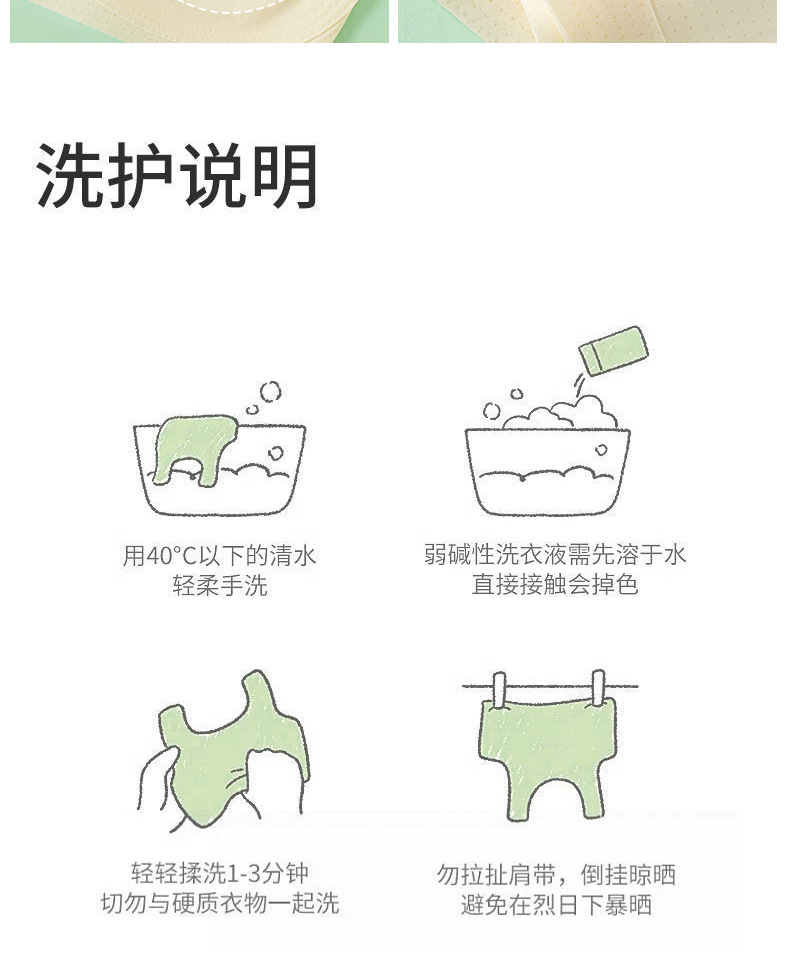 洗护说明

用40°C以下的清水
轻柔手洗

弱碱性洗衣液需先溶于水
直接接触会掉色

轻轻揉洗1-3分钟
切勿与硬质衣物一起洗

勿拉扯肩带，倒挂晾晒
避免在烈日下暴晒