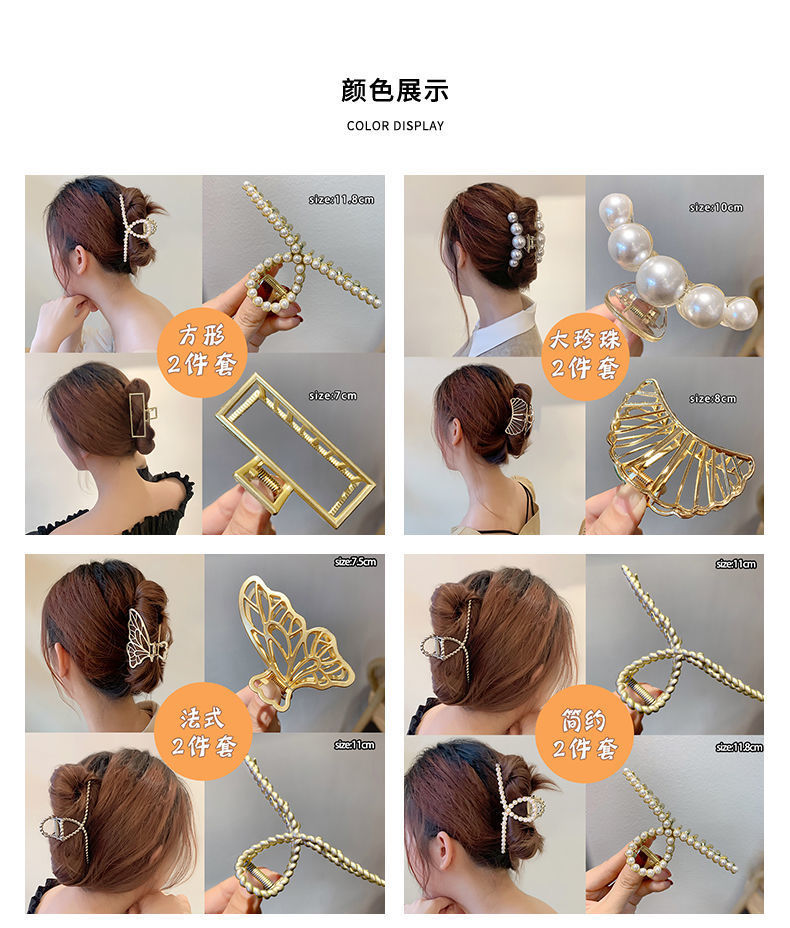 颜色展示

COLOR DISPLAY

size:11.8cm

方形
2件套

size:7cm

size:10cm

大珍珠
2件套

size:8cm

size:7.5cm

法式
2件套

size:11cm

size:11cm

简约
2件套

size:11.8cm