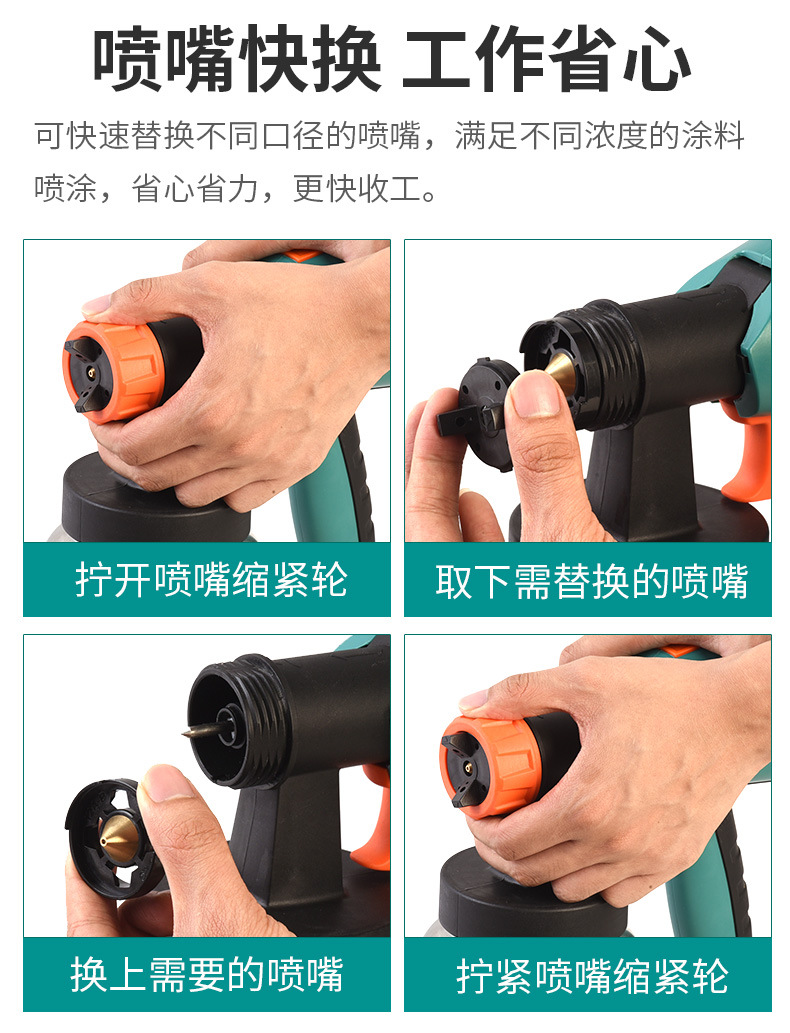 喷嘴快换 工作省心

可快速替换不同口径的喷嘴，满足不同浓度的涂料喷涂，省心省力，更快收工。

拧开喷嘴缩紧轮

取下需替换的喷嘴

换上需要的喷嘴

拧紧喷嘴缩紧轮