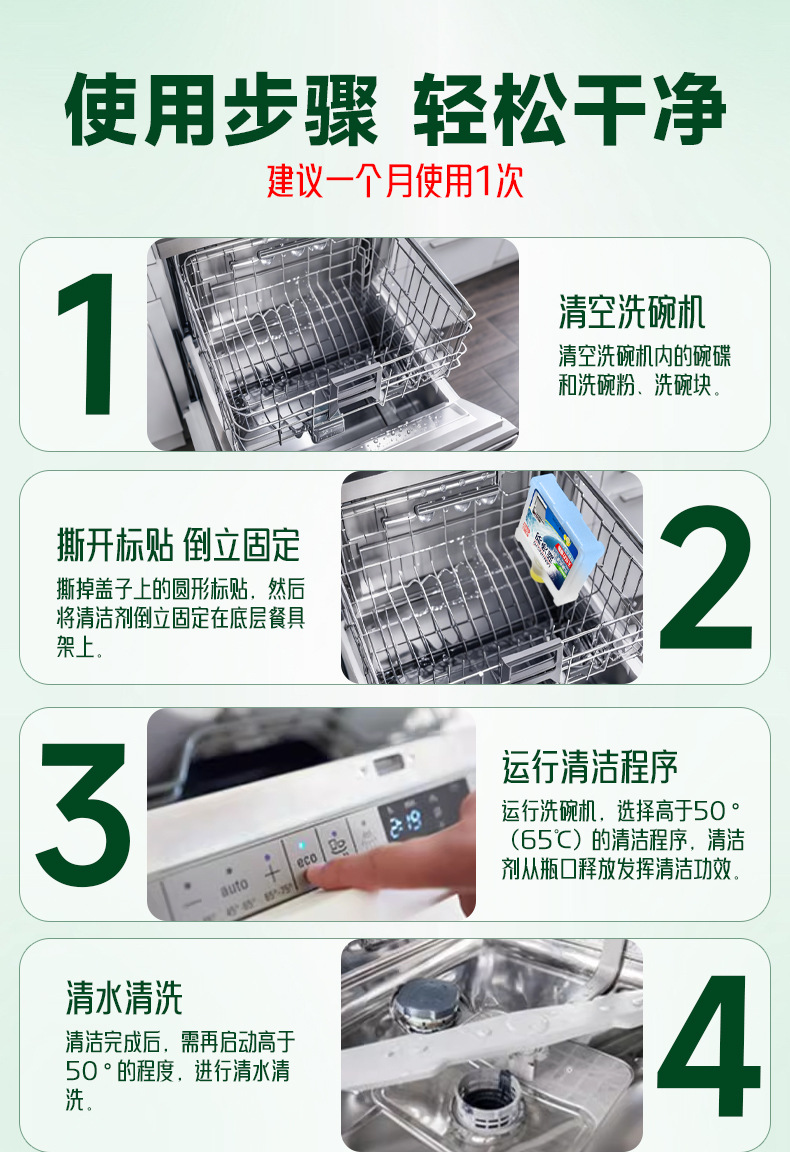 使用步骤 轻松干净
建议一个月使用1次

1

清空洗碗机
清空洗碗机内的碗碟和洗碗粉、洗碗块。

撕开标贴 倒立固定
撕掉盖子上的圆形标贴，然后将清洁剂倒立固定在底层餐具架上。

2

3

auto
eco
2:19

运行清洁程序
运行洗碗机，选择高于50°（65℃）的清洁程序，清洁剂从瓶口释放发挥清洁功效。

清水清洗
清洁完成后，需再启动高于50°的程度，进行清水清洗。

4