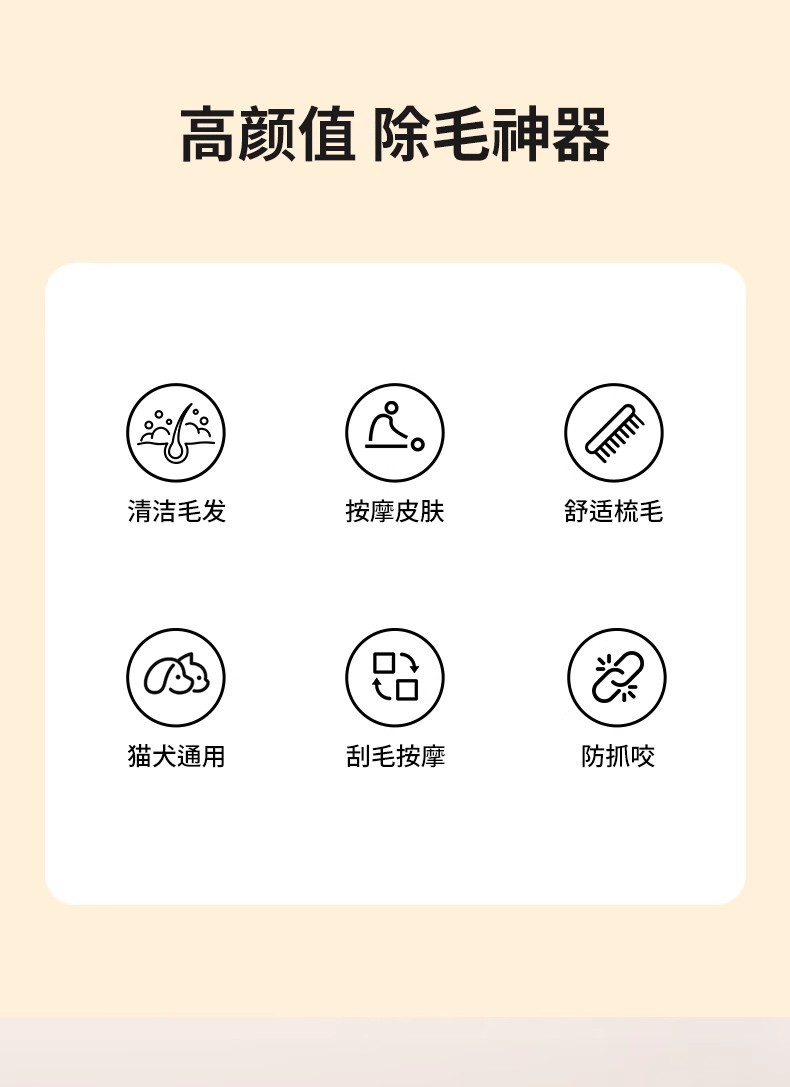 高颜值 除毛神器

清洁毛发

按摩皮肤

舒适梳毛

猫犬通用

刮毛按摩

防抓咬