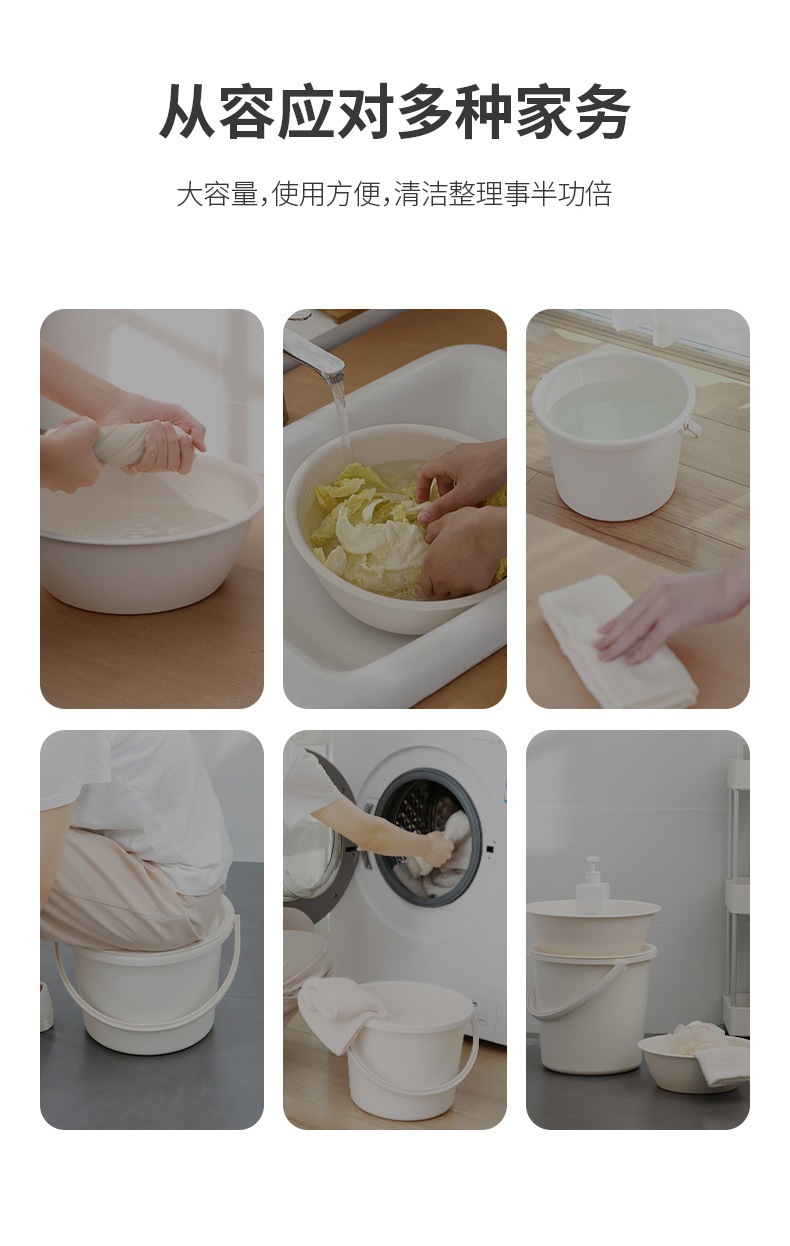 从容应对多种家务

大容量,使用方便,清洁整理事半功倍