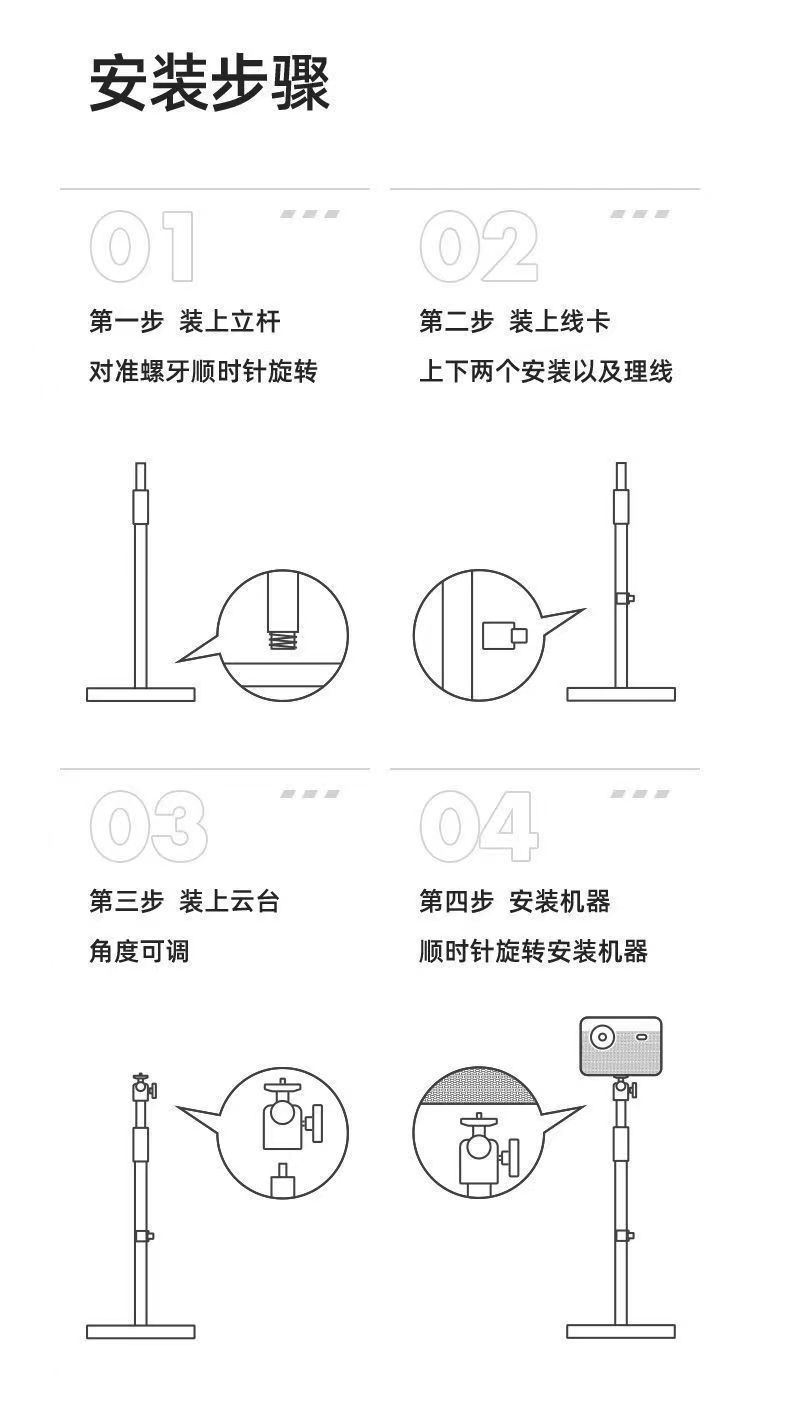 安装步骤

01

第一步 装上立杆

对准螺牙顺时针旋转

02

第二步 装上线卡

上下两个安装以及理线

03

第三步 装上云台

角度可调

04

第四步 安装机器

顺时针旋转安装机器