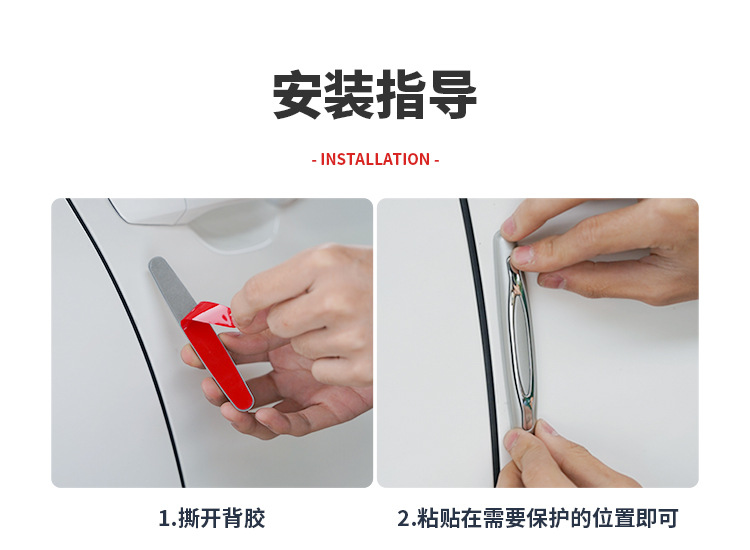 安装指导

- INSTALLATION -

1.撕开背胶

2.粘贴在需要保护的位置即可