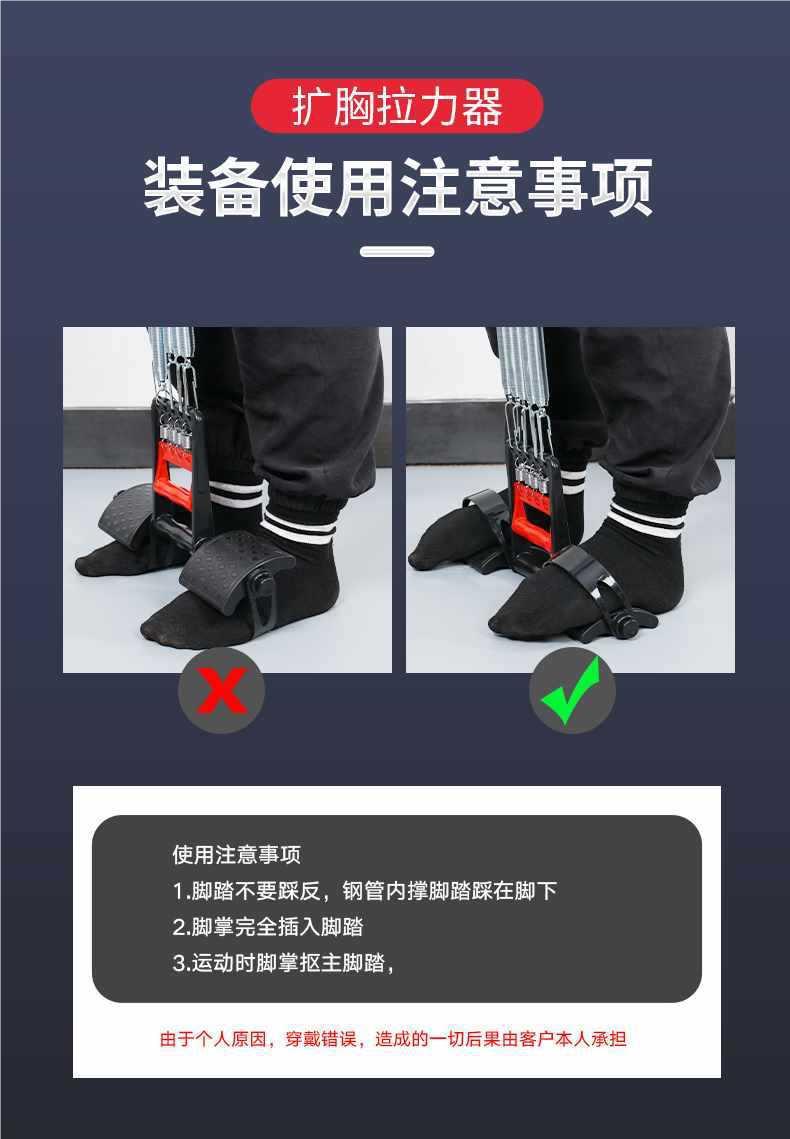 扩胸拉力器

装备使用注意事项

使用注意事项
1.脚踏不要踩反，钢管内撑脚踏踩在脚下
2.脚掌完全插入脚踏
3.运动时脚掌抠主脚踏，

由于个人原因，穿戴错误，造成的一切后果由客户本人承担