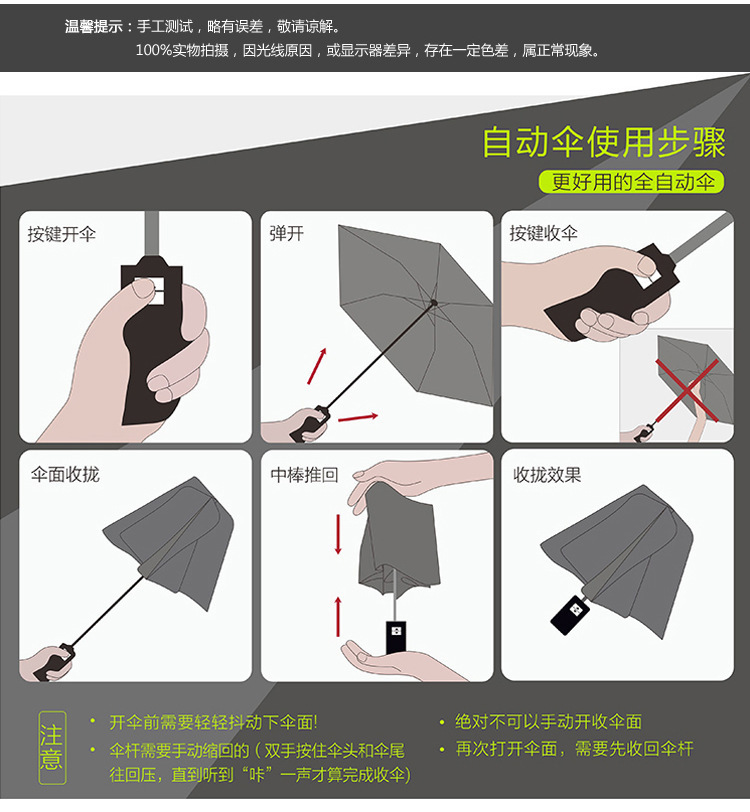 温馨提示：手工测试，略有误差，敬请谅解。
100%实物拍摄，因光线原因，或显示器差异，存在一定色差，属正常现象。

自动伞使用步骤
更好用的全自动伞

按键开伞

弹开

按键收伞

伞面收拢

中棒推回

收拢效果

注意

• 开伞前需要轻轻抖动下伞面!
• 伞杆需要手动缩回的（双手按住伞头和伞尾往回压，直到听到“咔”一声才算完成收伞）

• 绝对不可以手动开收伞面
• 再次打开伞面，需要先收回伞杆