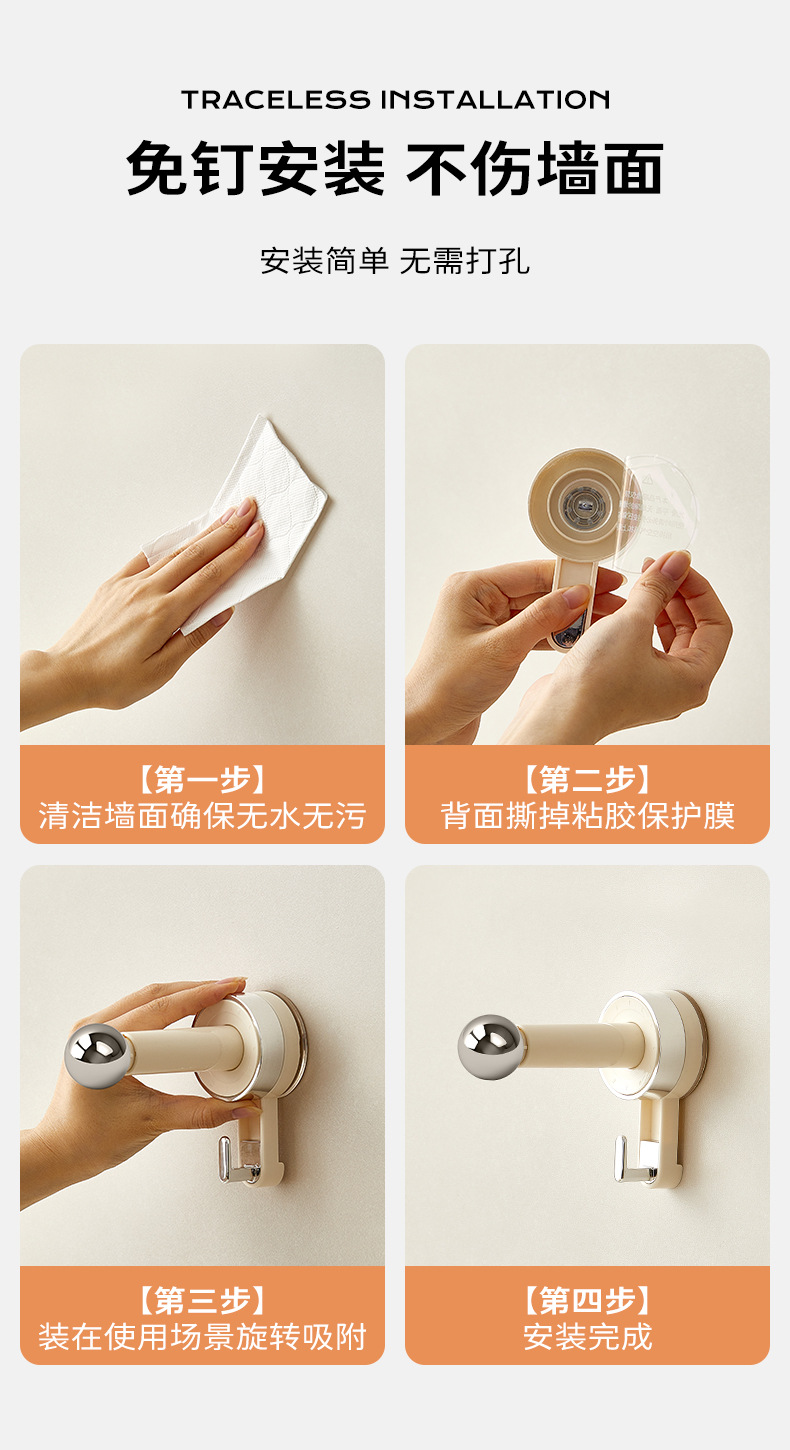 TRACELESS INSTALLATION

免钉安装 不伤墙面

安装简单 无需打孔

【第一步】
清洁墙面确保无水无污

【第二步】
背面撕掉粘胶保护膜

【第三步】
装在使用场景旋转吸附

【第四步】
安装完成