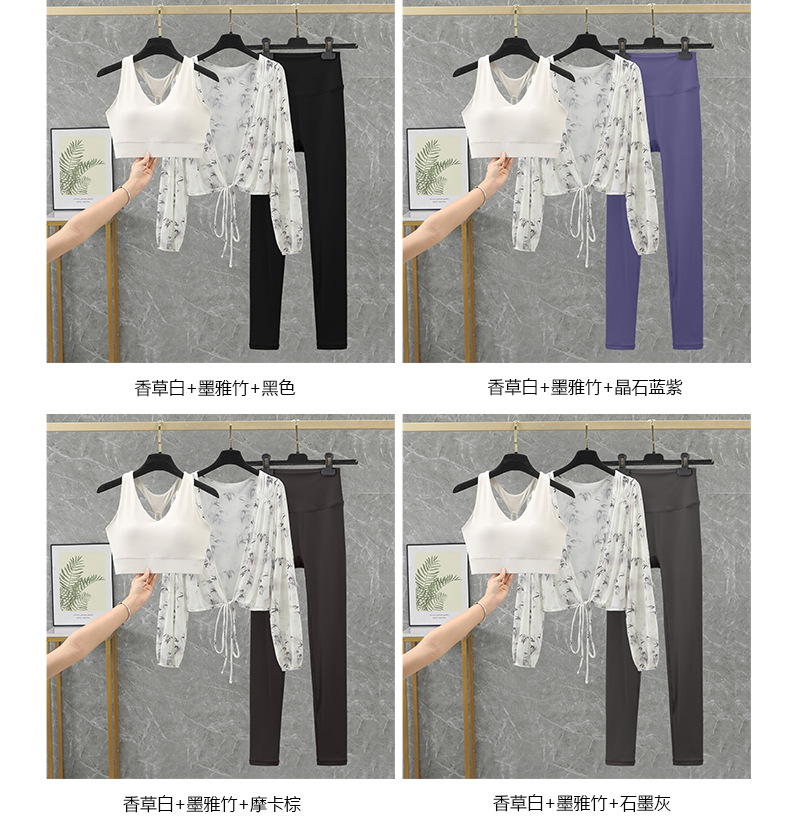 香草白+墨雅竹+黑色

香草白+墨雅竹+晶石蓝紫

香草白+墨雅竹+摩卡棕

香草白+墨雅竹+石墨灰