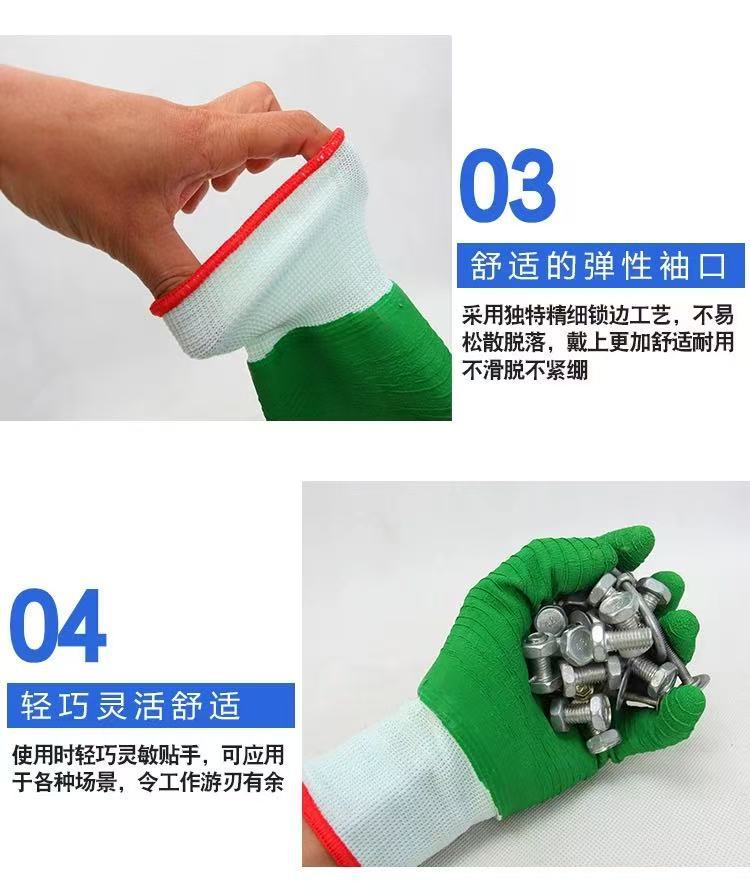 03

舒适的弹性袖口

采用独特精细锁边工艺，不易松散脱落，戴上更加舒适耐用不滑脱不紧绷

04

轻巧灵活舒适

使用时轻巧灵敏贴手，可应用于各种场景，令工作游刃有余