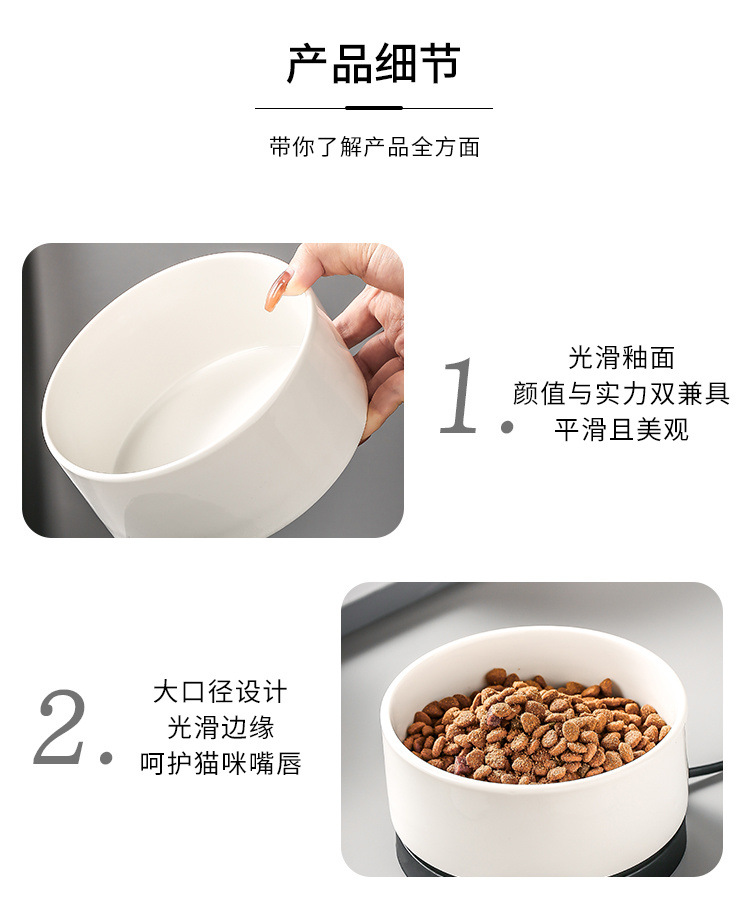 产品细节

带你了解产品全方面

1.
光滑釉面
颜值与实力双兼具
平滑且美观

2.
大口径设计
光滑边缘
呵护猫咪嘴唇