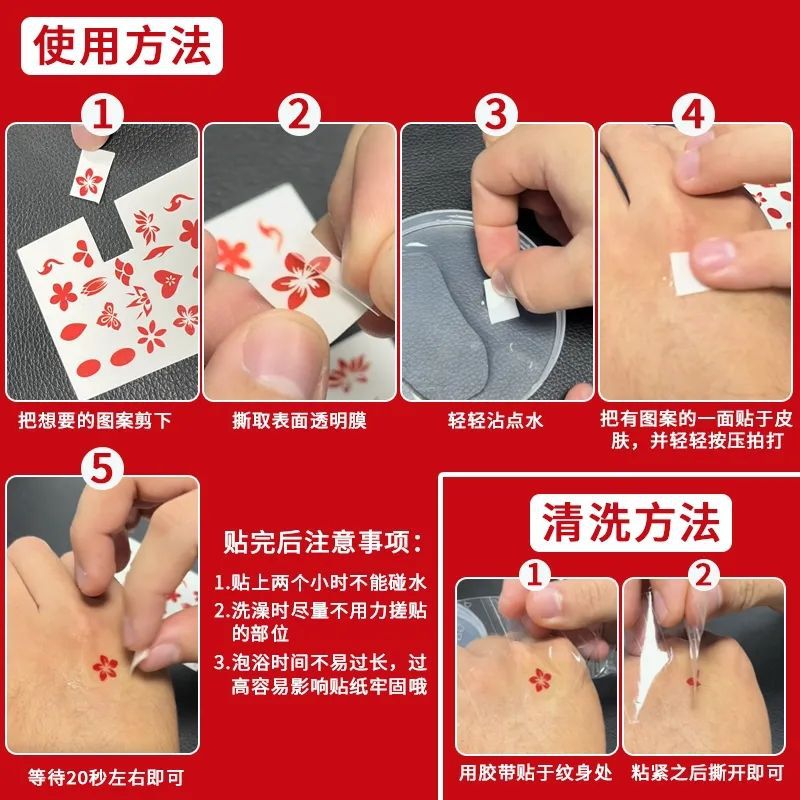 使用方法

1
把想要的图案剪下

2
撕取表面透明膜

3
轻轻沾点水

4
把有图案的一面贴于皮肤，并轻轻按压拍打

5
等待20秒左右即可

贴完后注意事项：
1.贴上两个小时不能碰水
2.洗澡时尽量不用力搓贴的部位
3.泡浴时间不易过长，过高容易影响贴纸牢固哦

清洗方法

1
用胶带贴于纹身处

2
粘紧之后撕开即可