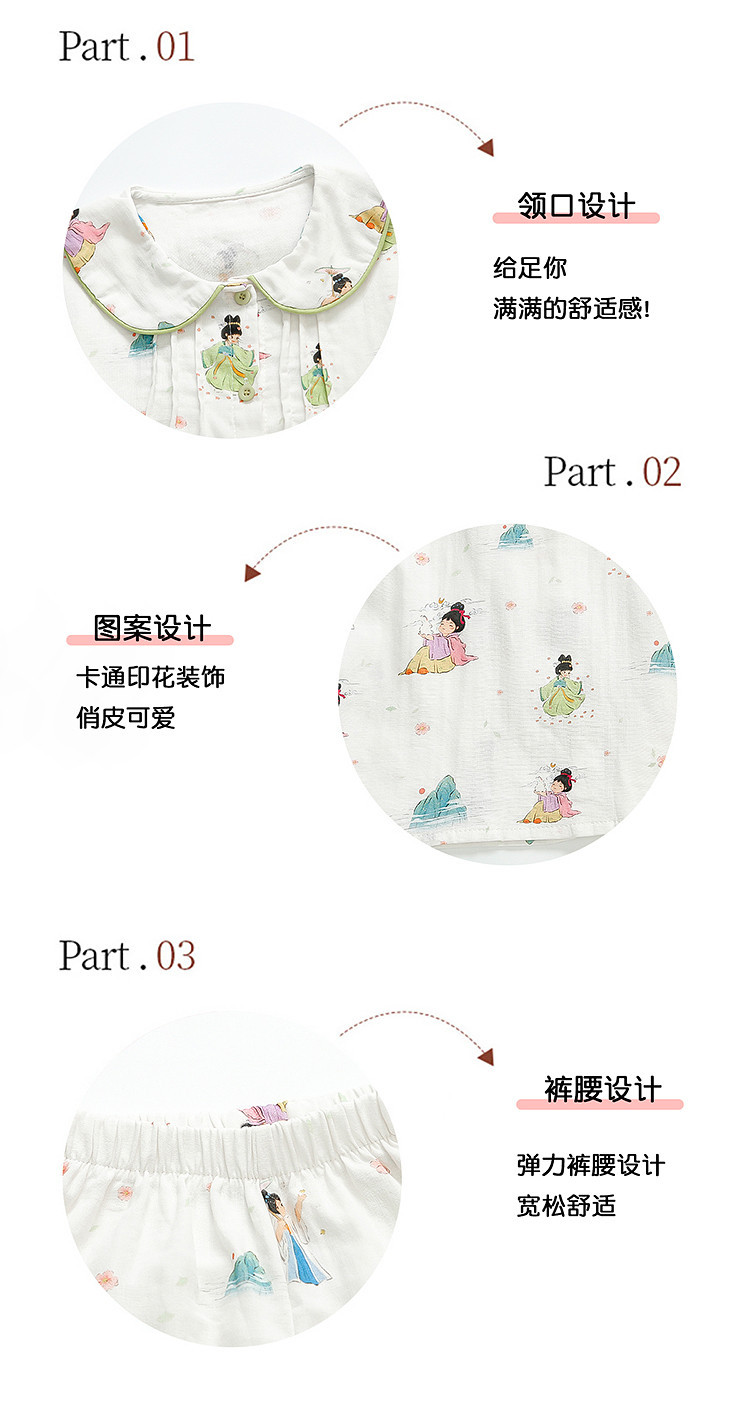 Part . 01

领口设计

给足你
满满的舒适感!

Part . 02

图案设计

卡通印花装饰
俏皮可爱

Part . 03

裤腰设计

弹力裤腰设计
宽松舒适