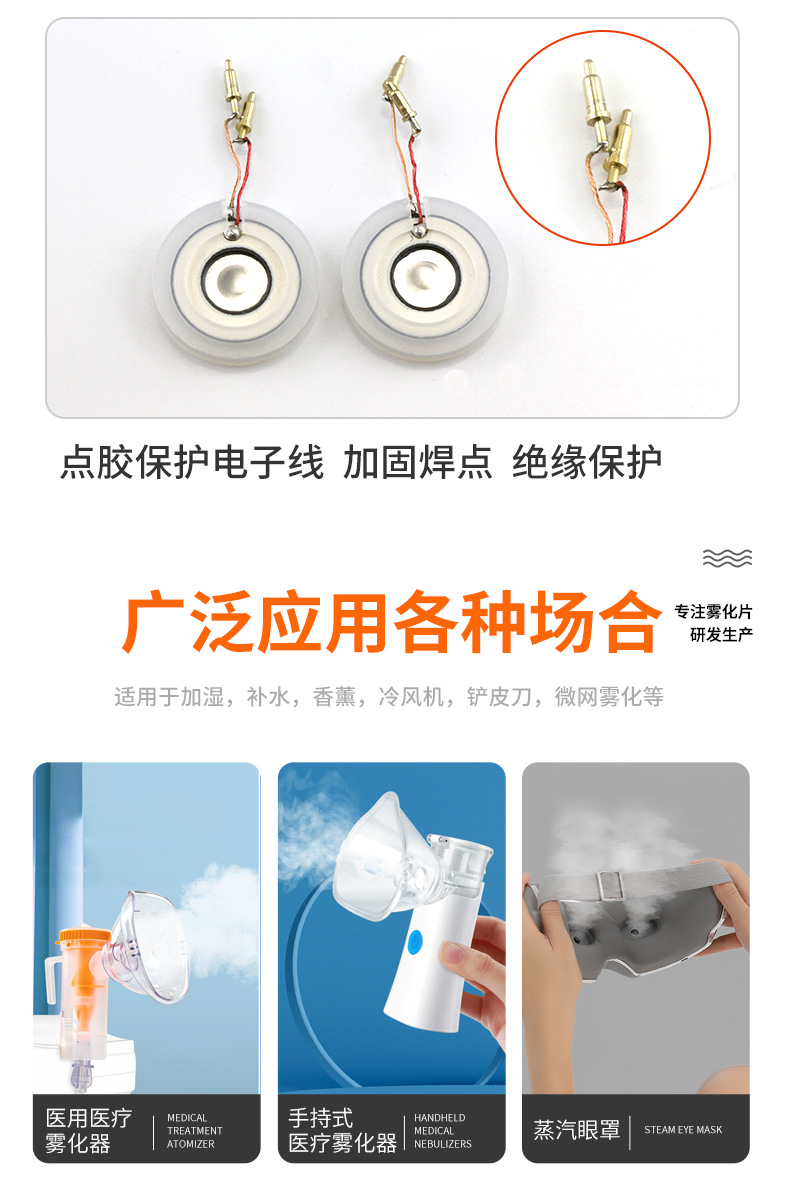 点胶保护电子线 加固焊点 绝缘保护

广泛应用各种场合

专注雾化片
研发生产

适用于加湿，补水，香薰，冷风机，铲皮刀，微网雾化等

医用医疗雾化器 MEDICAL TREATMENT ATOMIZER

手持式医疗雾化器 HANDHELD MEDICAL NEBULIZERS

蒸汽眼罩 STEAM EYE MASK