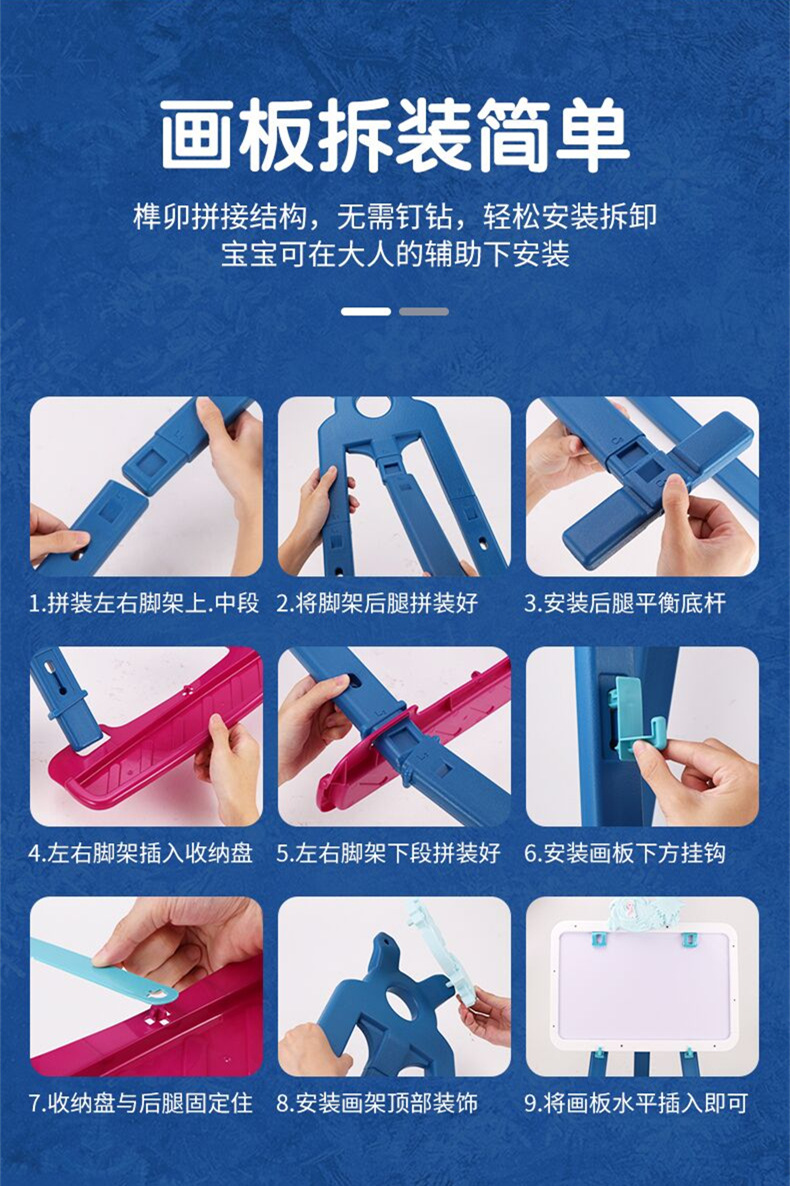 画板拆装简单

榫卯拼接结构，无需钉钻，轻松安装拆卸
宝宝可在大人的辅助下安装

1.拼装左右脚架上.中段

2.将脚架后腿拼装好

3.安装后腿平衡底杆

4.左右脚架插入收纳盘

5.左右脚架下段拼装好

6.安装画板下方挂钩

7.收纳盘与后腿固定住

8.安装画架顶部装饰

9.将画板水平插入即可