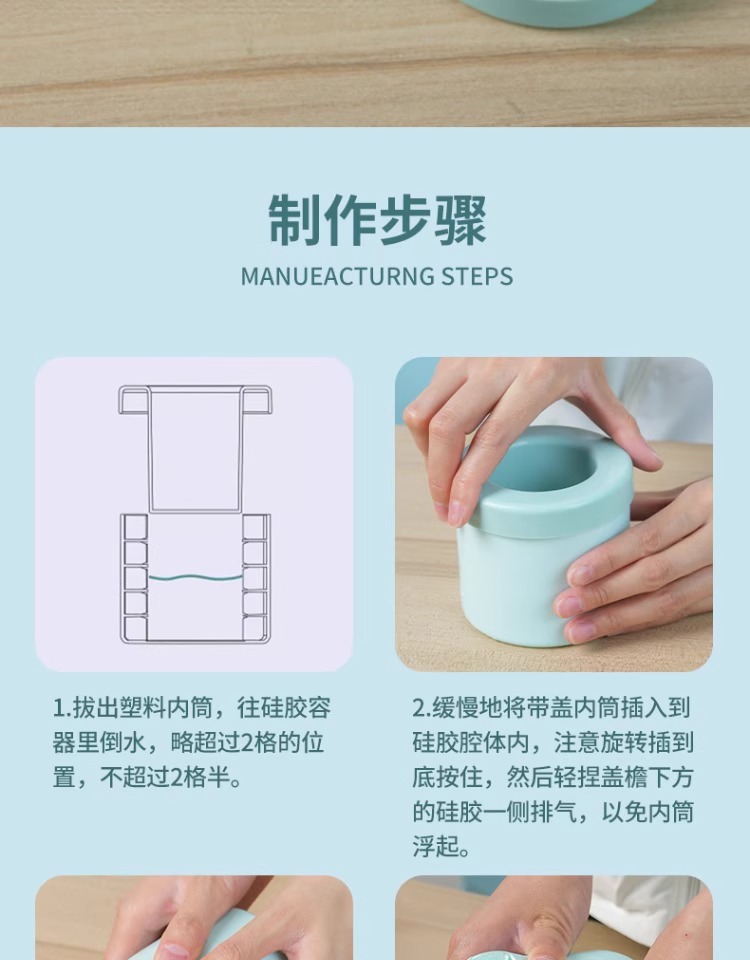 制作步骤
MANUEACTURNG STEPS

1.拔出塑料内筒，往硅胶容器里倒水，略超过2格的位置，不超过2格半。

2.缓慢地将带盖内筒插入到硅胶腔体内，注意旋转插到底按住，然后轻捏盖檐下方的硅胶一侧排气，以免内筒浮起。