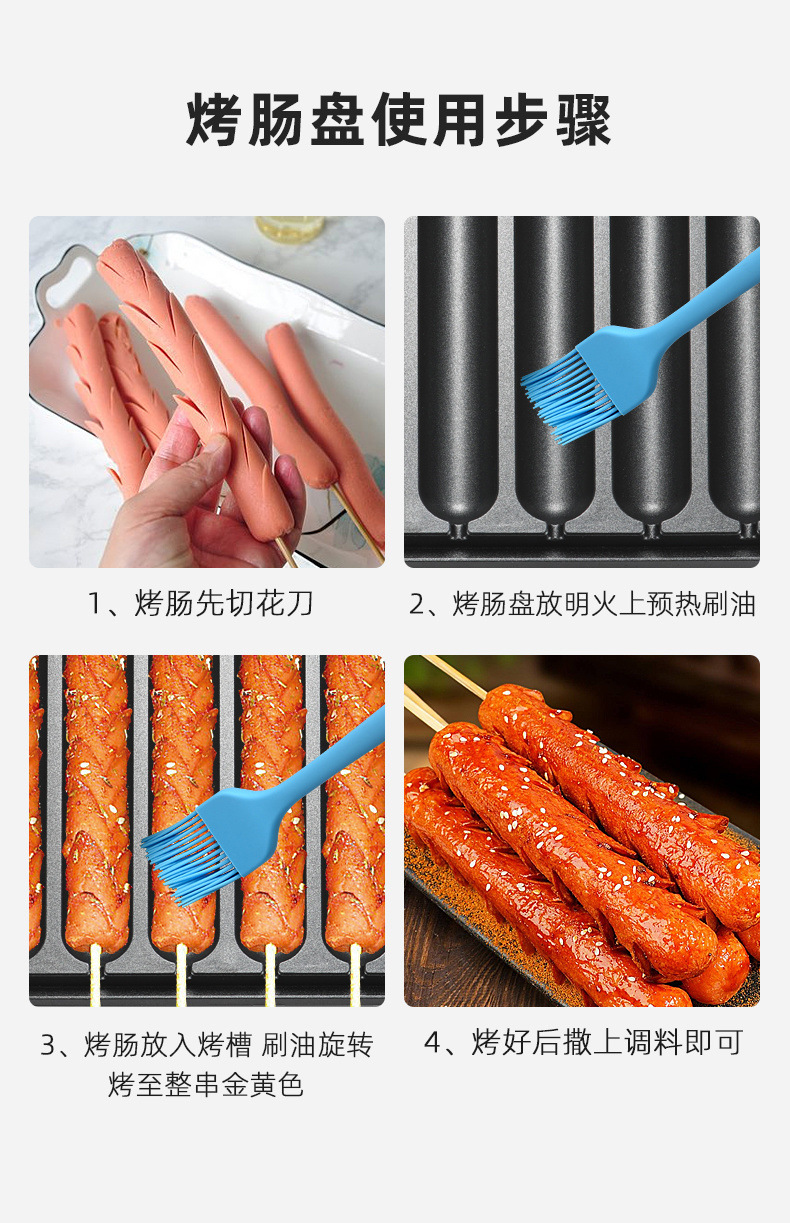 烤肠盘使用步骤

1、烤肠先切花刀

2、烤肠盘放明火上预热刷油

3、烤肠放入烤槽 刷油旋转 烤至整串金黄色

4、烤好后撒上调料即可