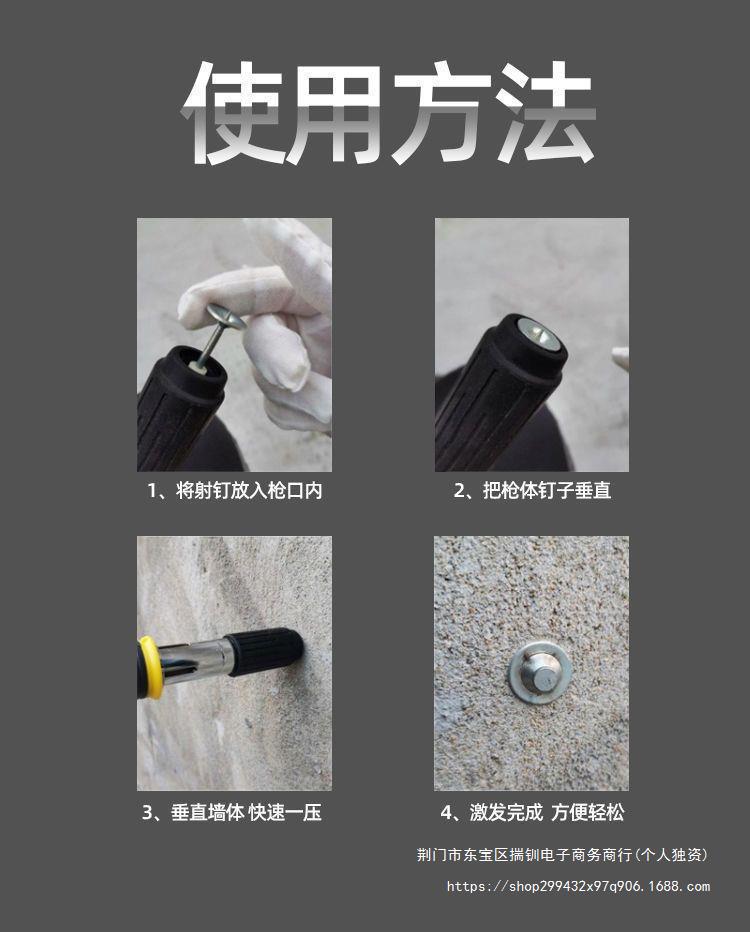 使用方法

1、将射钉放入枪口内

2、把枪体钉子垂直

3、垂直墙体 快速一压

4、激发完成 方便轻松

荆门市东宝区揣钏电子商务商行(个人独资)

https://shop299432x97q906.1688.com