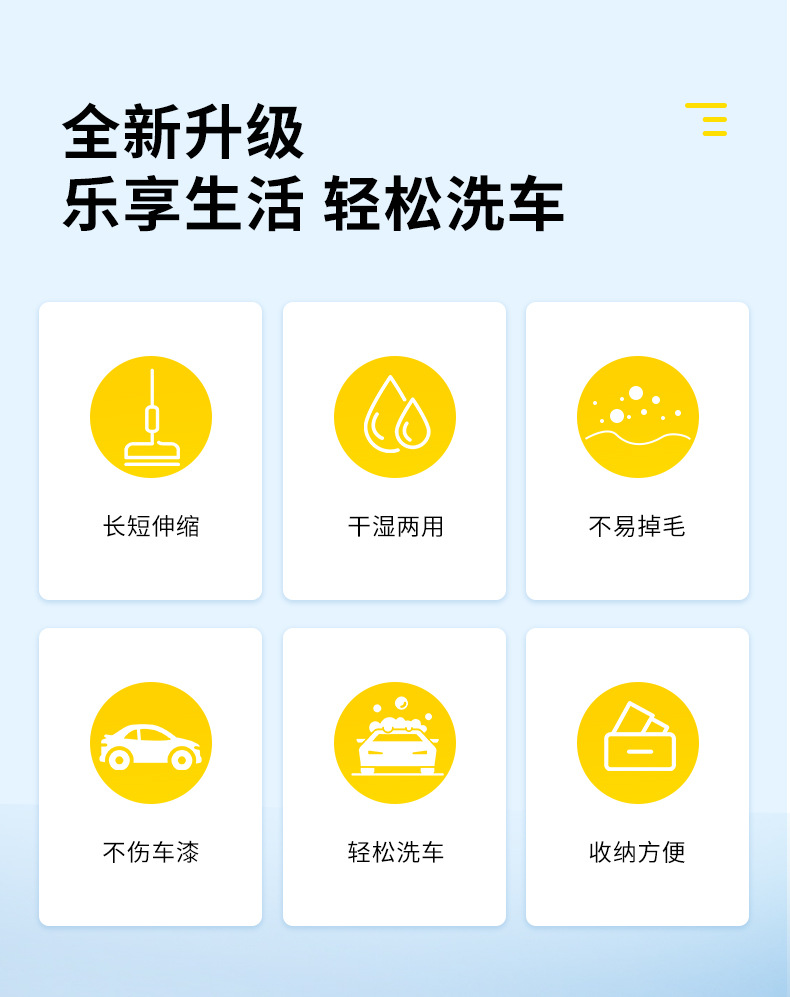 全新升级
乐享生活 轻松洗车

长短伸缩

干湿两用

不易掉毛

不伤车漆

轻松洗车

收纳方便