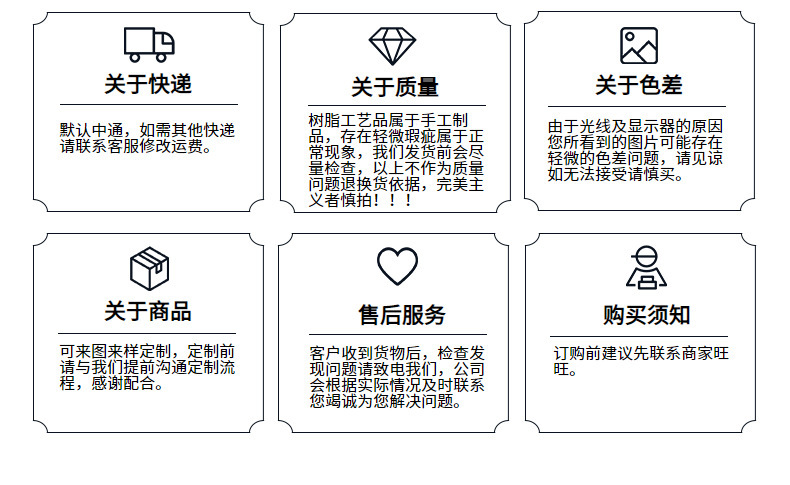 关于快递

默认中通，如需其他快递请联系客服修改运费。

关于质量

树脂工艺品属于手工制品，存在轻微瑕疵属于正常现象，我们发货前会尽量检查，以上不作为质量问题退换货依据，完美主义者慎拍！！！

关于色差

由于光线及显示器的原因您所看到的图片可能存在轻微的色差问题，请见谅如无法接受请慎买。

关于商品

可来图来样定制，定制前请与我们提前沟通定制流程，感谢配合。

售后服务

客户收到货物后，检查发现问题请致电我们，公司会根据实际情况及时联系您竭诚为您解决问题。

购买须知

订购前建议先联系商家旺旺。