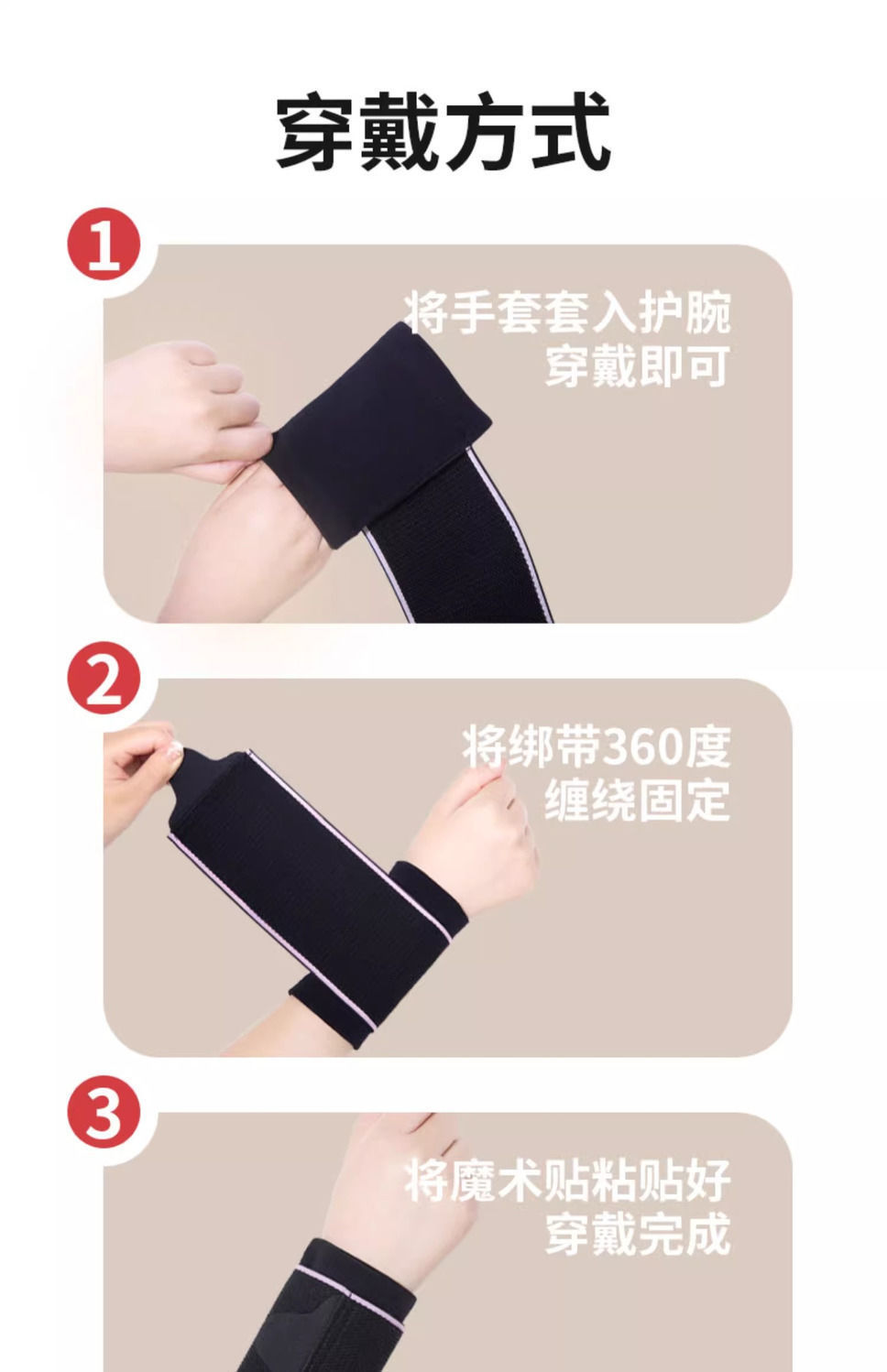 穿戴方式

1

将手套套入护腕
穿戴即可

2

将绑带360度
缠绕固定

3

将魔术贴粘贴好
穿戴完成