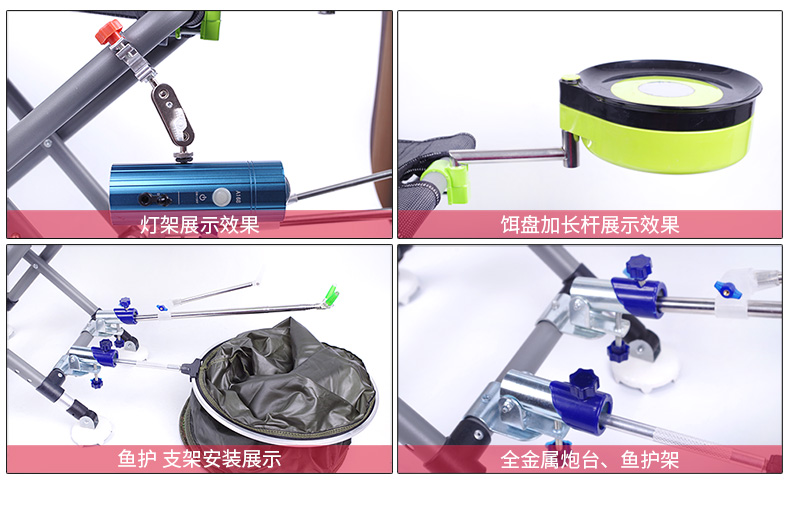 灯架展示效果

饵盘加长杆展示效果

鱼护 支架安装展示

全金属炮台、鱼护架