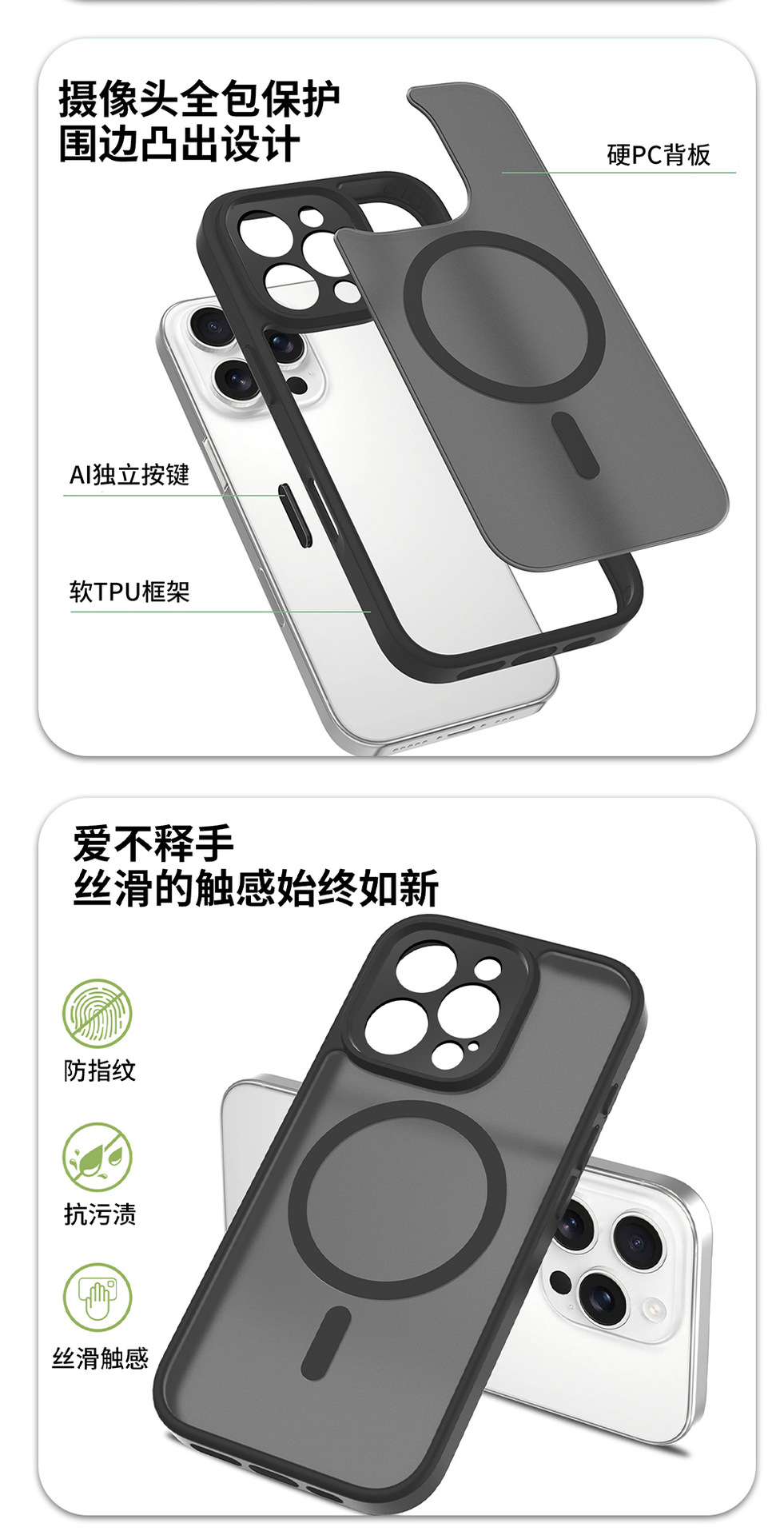 摄像头全包保护
围边凸出设计

硬PC背板

AI独立按键

软TPU框架

爱不释手
丝滑的触感始终如新

防指纹

抗污渍

丝滑触感