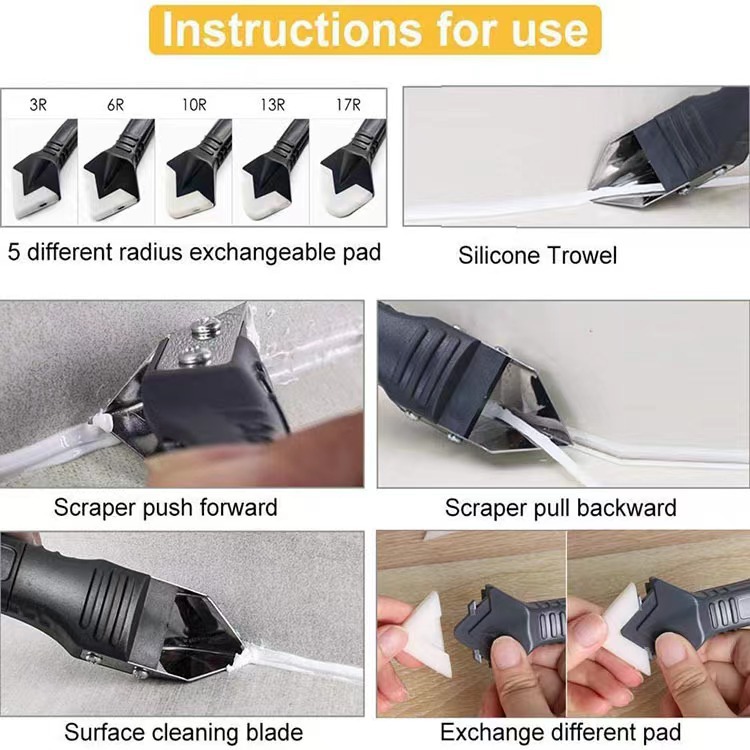 Instructions for use

3R
6R
10R
13R
17R

5 different radius exchangeable pad

Silicone Trowel

Scraper push forward

Scraper pull backward

Surface cleaning blade

Exchange different pad