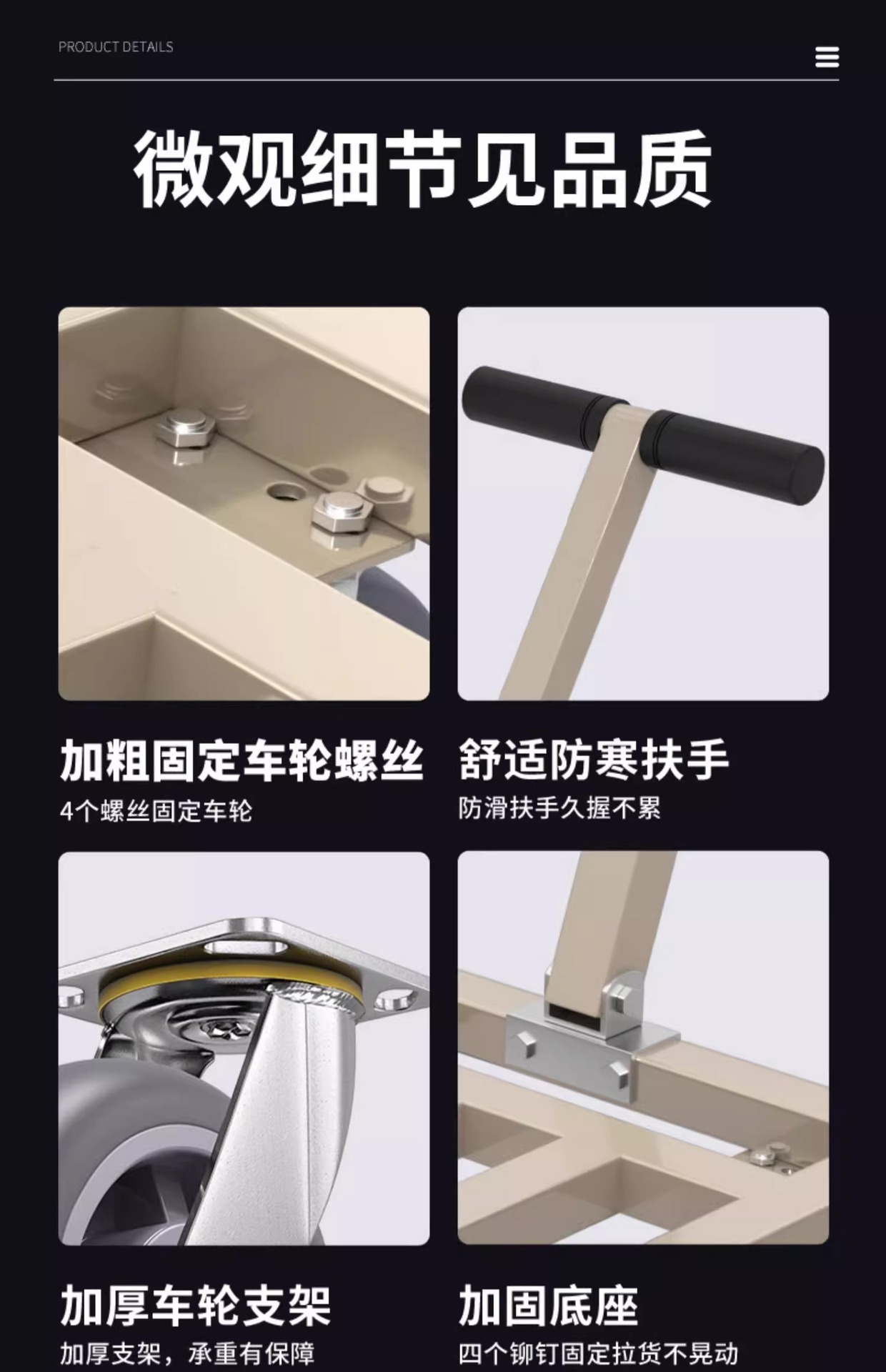 PRODUCT DETAILS

微观细节见品质

加粗固定车轮螺丝
4个螺丝固定车轮

舒适防寒扶手
防滑扶手久握不累

加厚车轮支架
加厚支架，承重有保障

加固底座
四个铆钉固定拉货不晃动