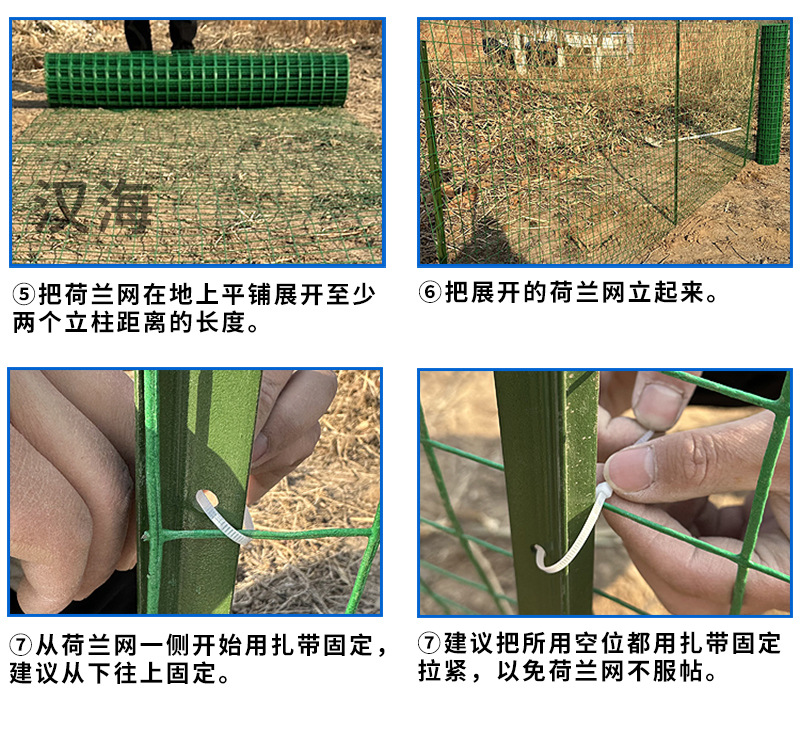 汉海

⑤把荷兰网在地上平铺展开至少两个立柱距离的长度。

⑥把展开的荷兰网立起来。

⑦从荷兰网一侧开始用扎带固定，建议从下往上固定。

⑦建议把所用空位都用扎带固定拉紧，以免荷兰网不服帖。