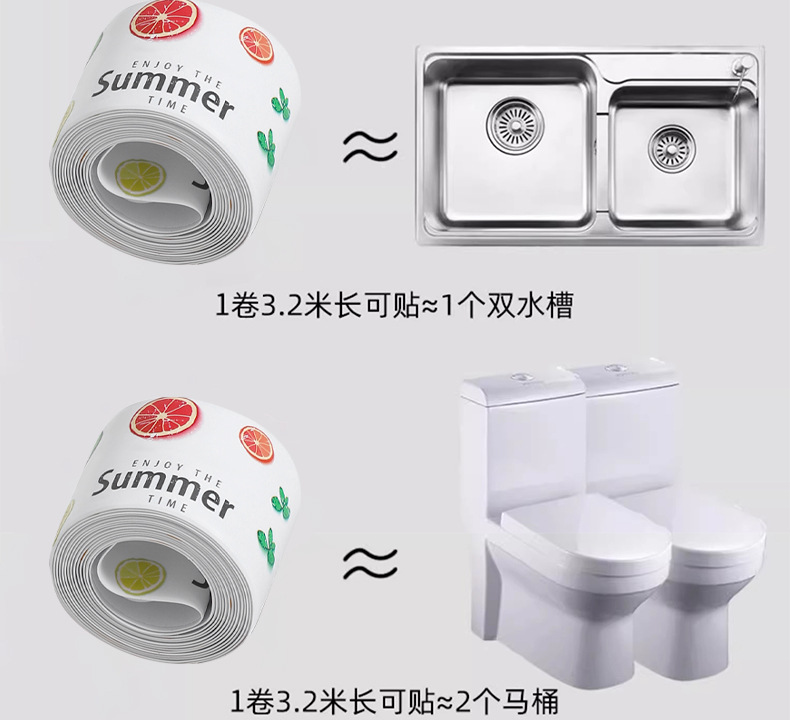 ENJOY THE
Summer
TIME

≈

1卷3.2米长可贴≈1个双水槽

ENJOY THE
Summer
TIME

≈

1卷3.2米长可贴≈2个马桶