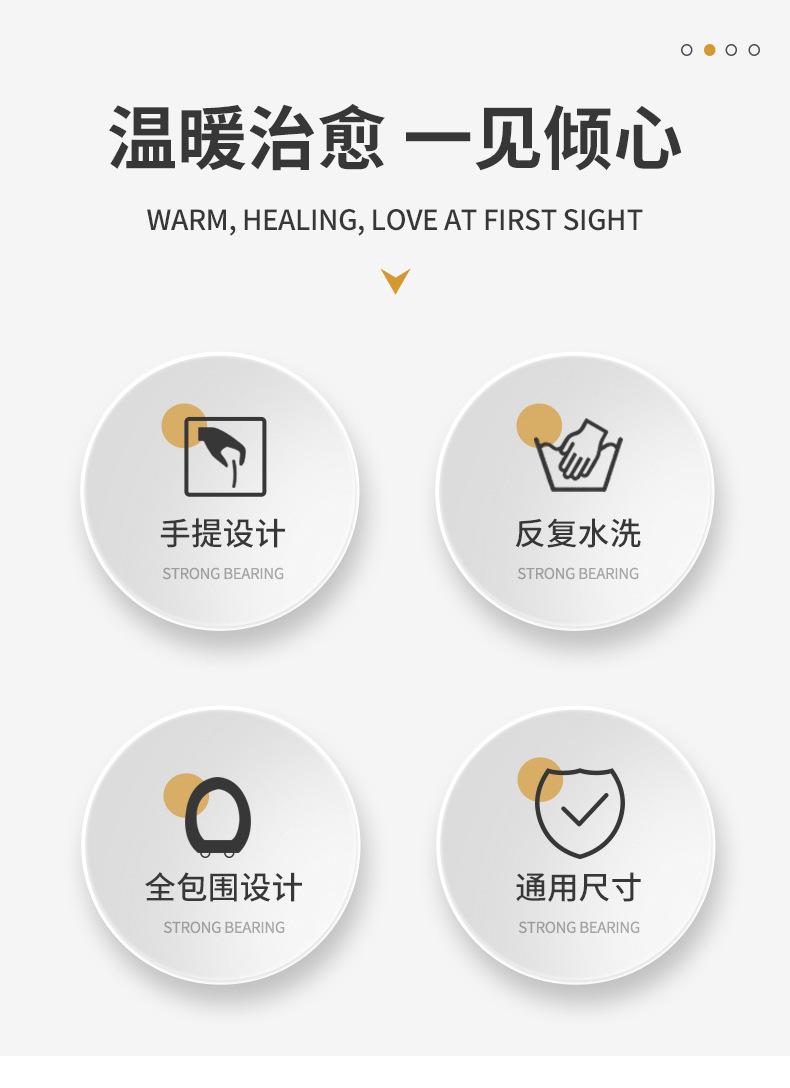 温暖治愈 一见倾心

WARM, HEALING, LOVE AT FIRST SIGHT

手提设计

STRONG BEARING

反复水洗

STRONG BEARING

全包围设计

STRONG BEARING

通用尺寸

STRONG BEARING