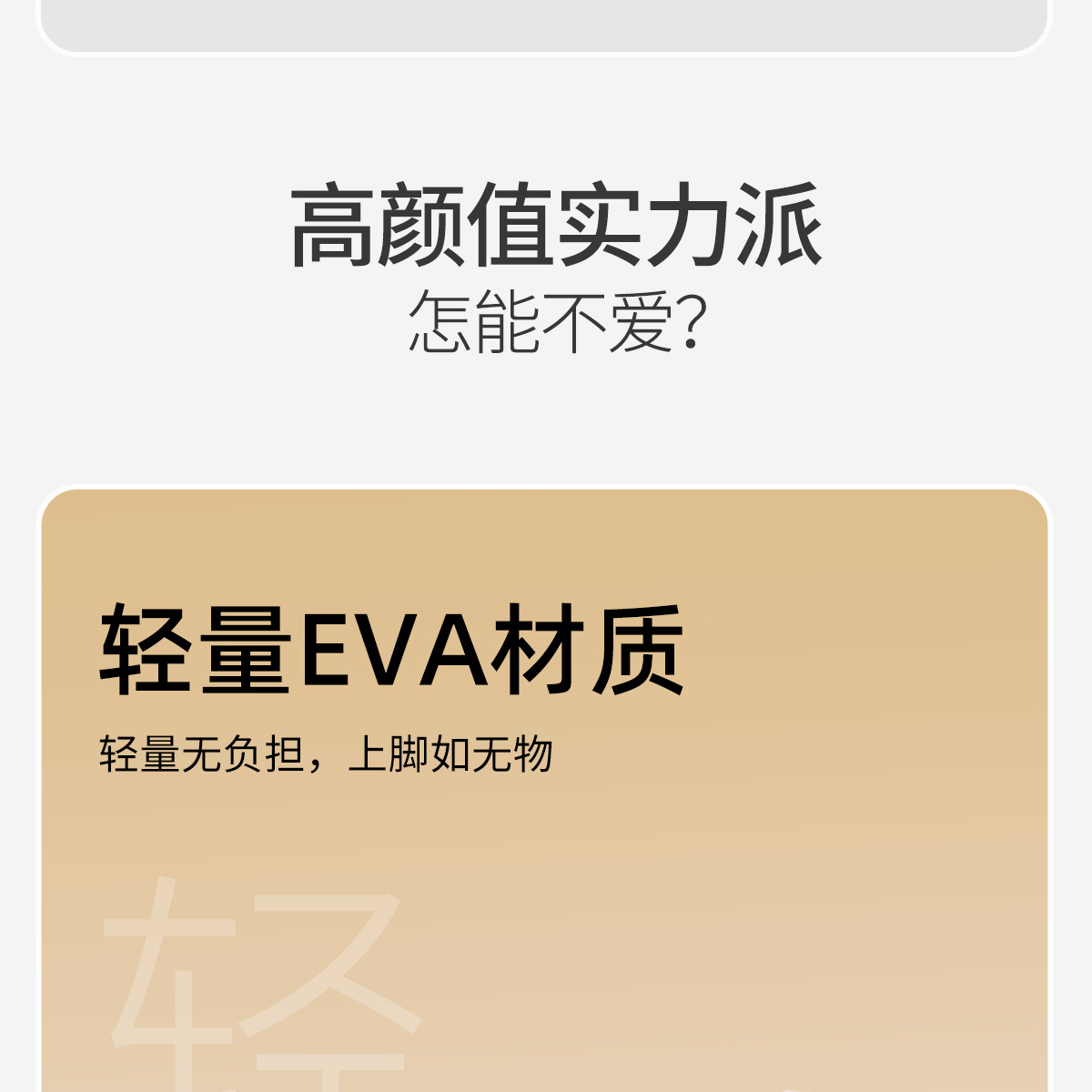 高颜值实力派
怎能不爱?

轻量EVA材质

轻量无负担，上脚如无物

轻