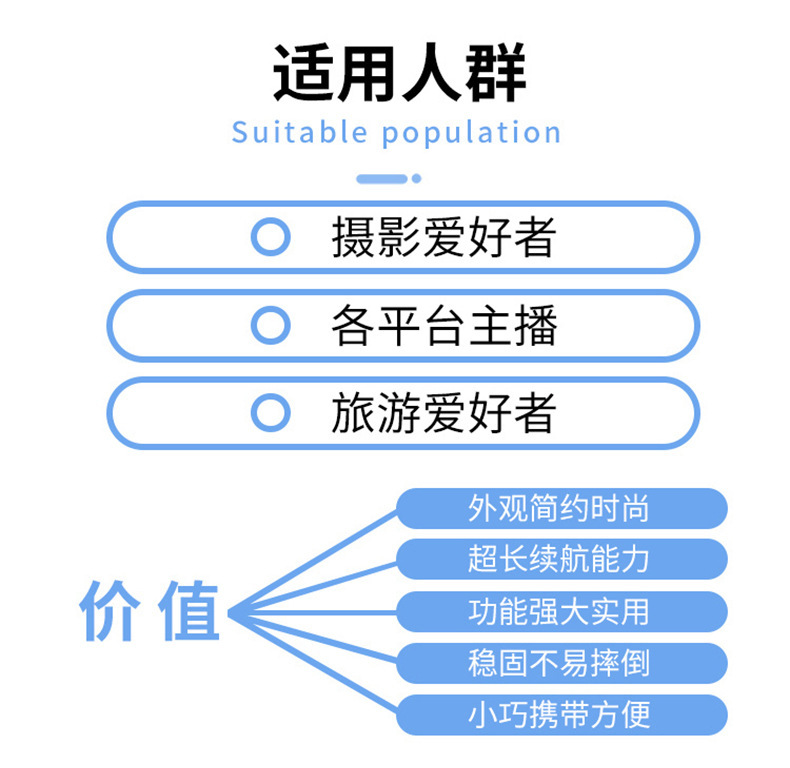 适用人群
Suitable population

摄影爱好者

各平台主播

旅游爱好者

价值

外观简约时尚

超长续航能力

功能强大实用

稳固不易摔倒

小巧携带方便